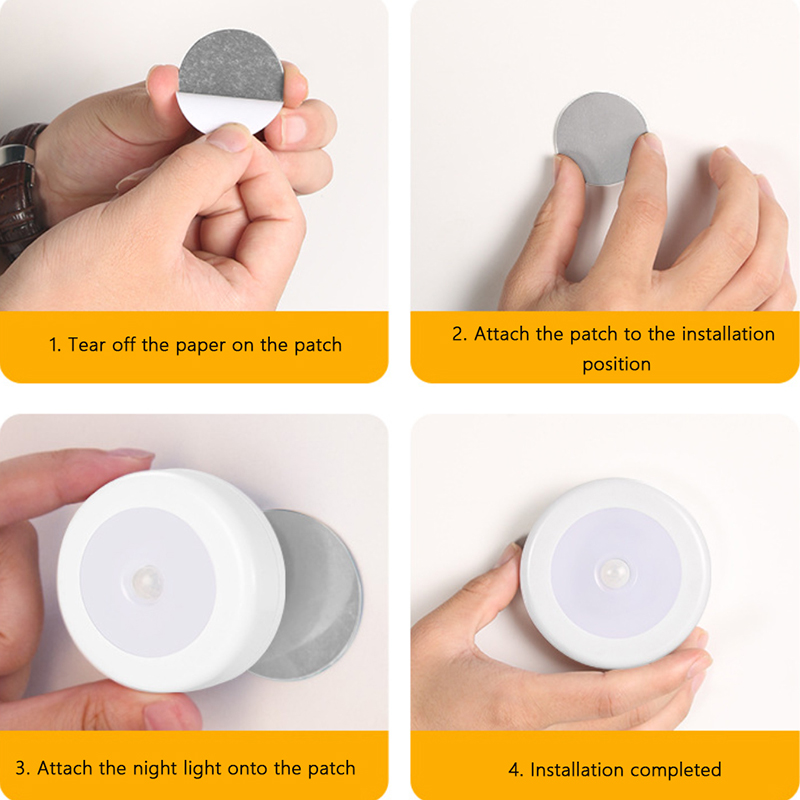 1. Tear off the paper on the patch

2. Attach the patch to the installation position

3. Attach the night light onto the patch

4. Installation completed