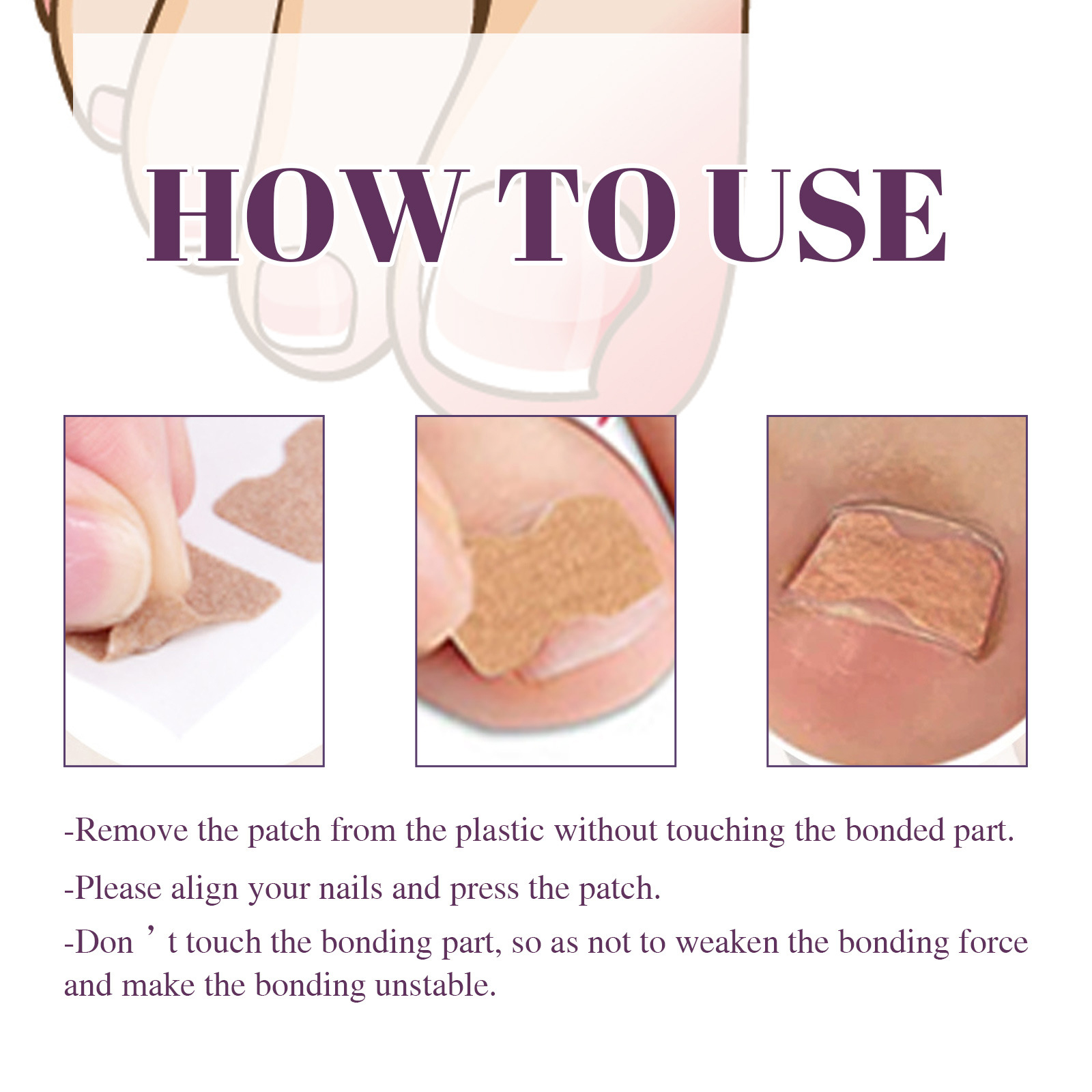 HOW TO USE

-Remove the patch from the plastic without touching the bonded part.

-Please align your nails and press the patch.

-Don’t touch the bonding part, so as not to weaken the bonding force and make the bonding unstable.