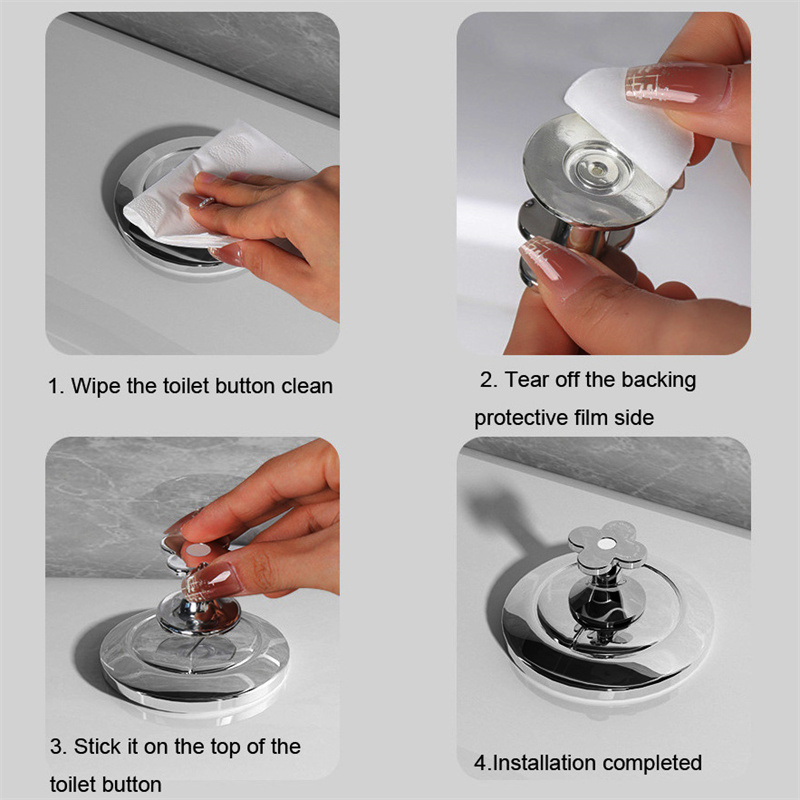 1. Wipe the toilet button clean

2. Tear off the backing protective film side

3. Stick it on the top of the toilet button

4.Installation completed