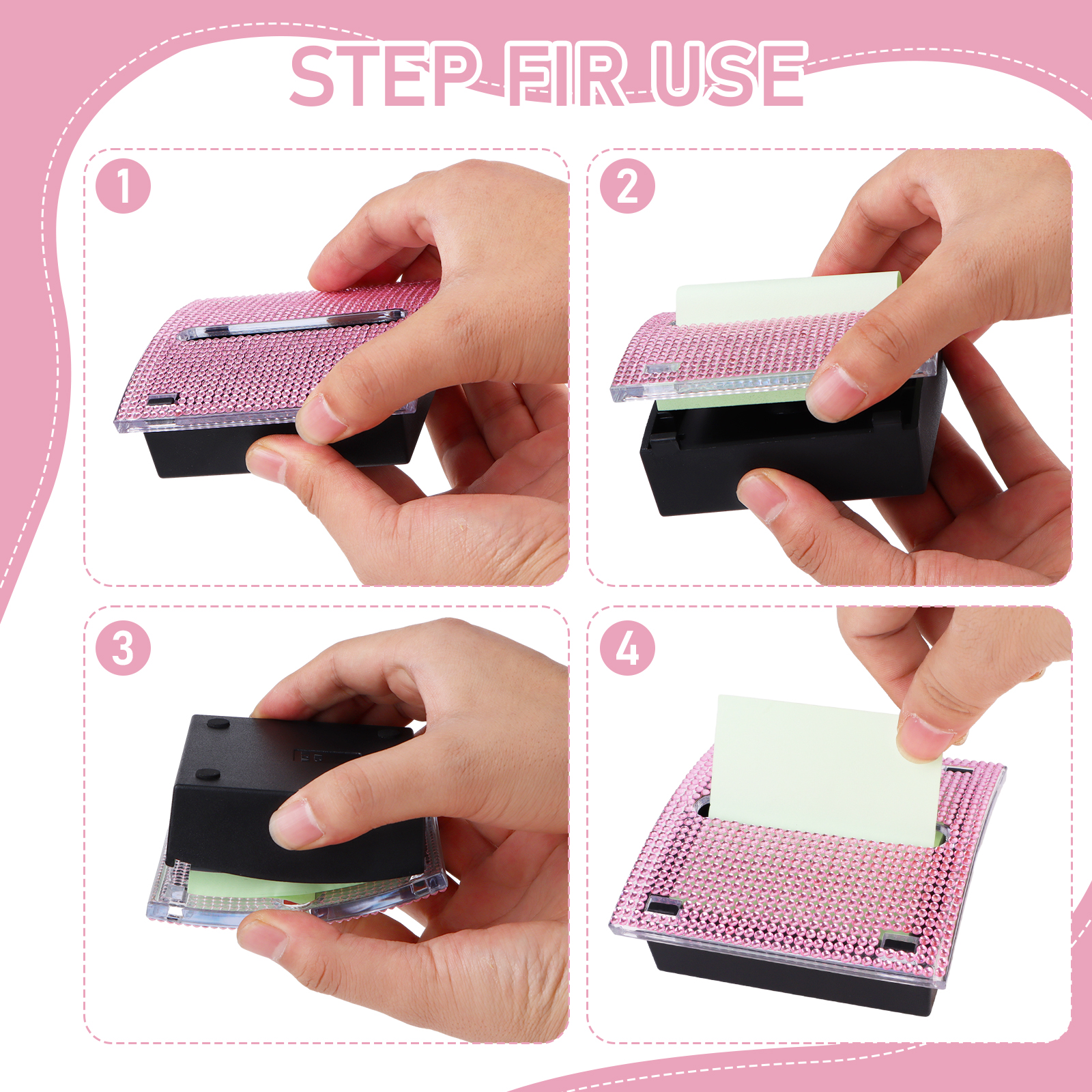 STEP FIR USE

1

2

3

4