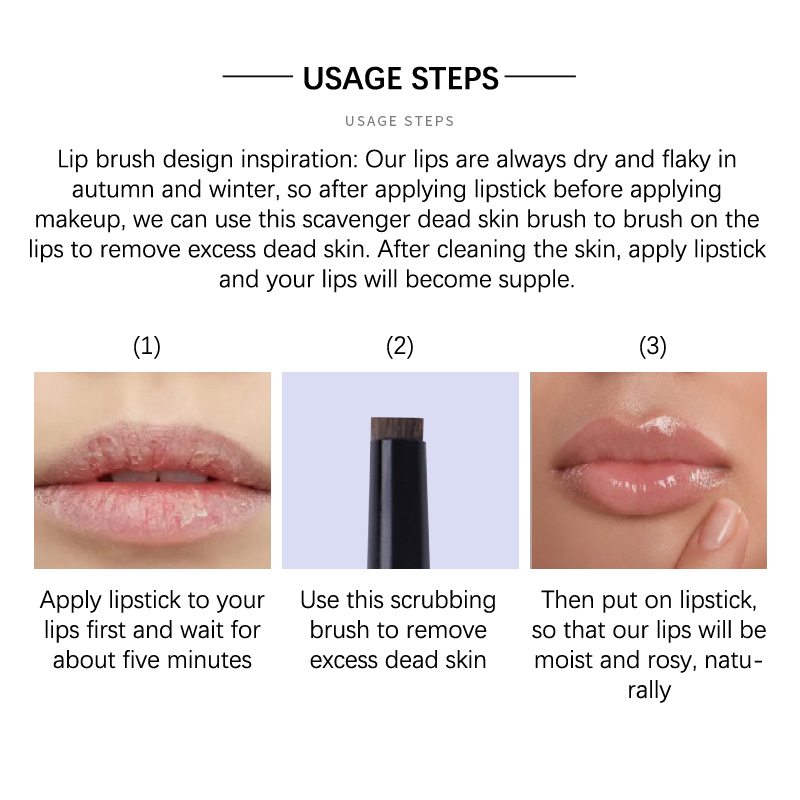 USAGE STEPS

USAGE STEPS

Lip brush design inspiration: Our lips are always dry and flaky in autumn and winter, so after applying lipstick before applying makeup, we can use this scavenger dead skin brush to brush on the lips to remove excess dead skin. After cleaning the skin, apply lipstick and your lips will become supple.

(1)

Apply lipstick to your lips first and wait for about five minutes

(2)

Use this scrubbing brush to remove excess dead skin

(3)

Then put on lipstick, so that our lips will be moist and rosy, naturally