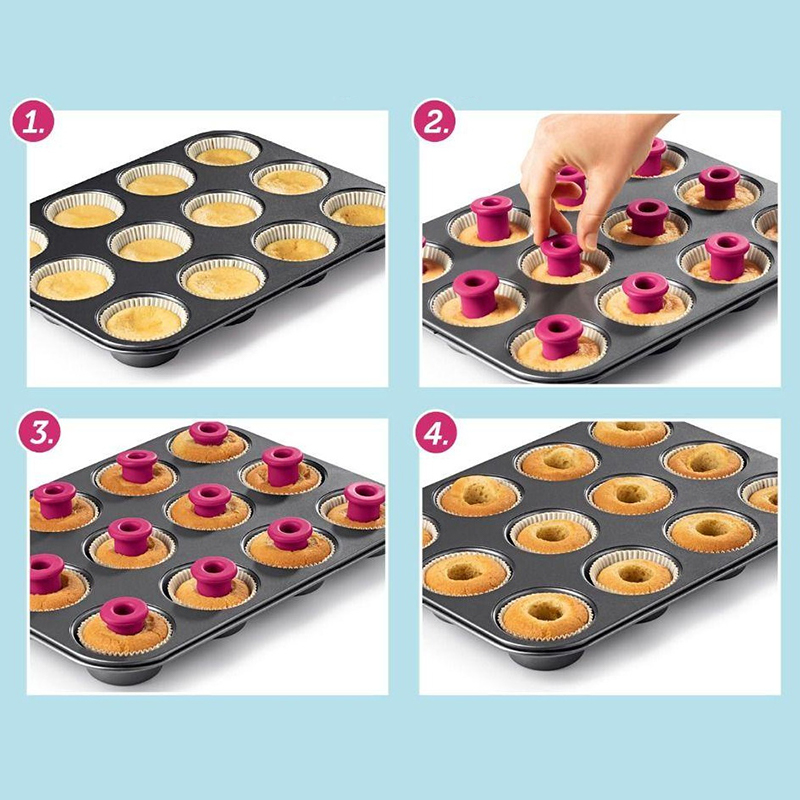 1.

2.

3.

4.