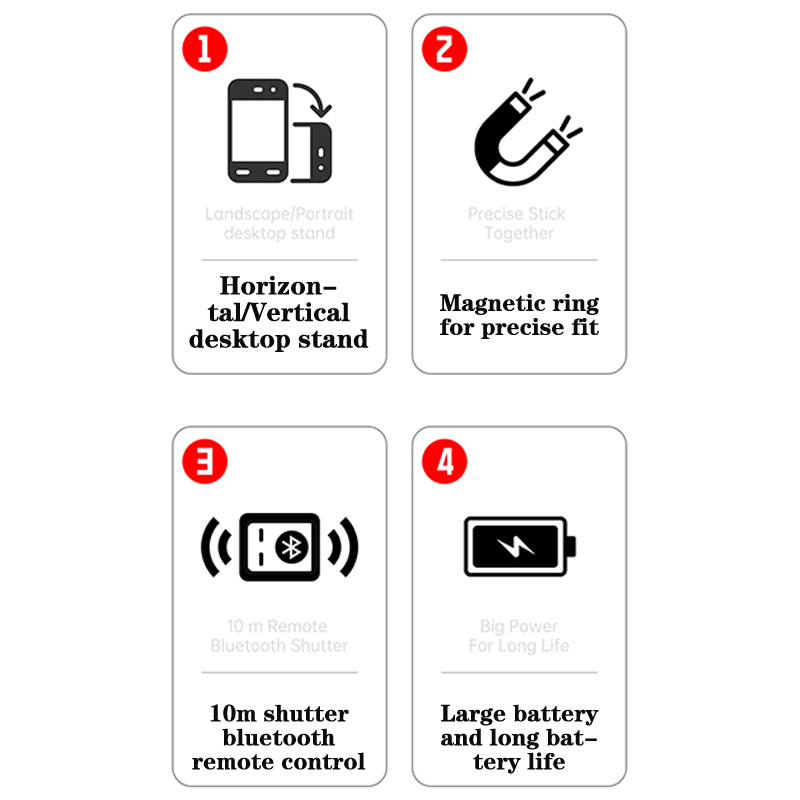 1

Landscape/Portrait desktop stand

Horizontal/Vertical desktop stand

2

Precise Stick Together

Magnetic ring for precise fit

3

10 m Remote Bluetooth Shutter

10m shutter bluetooth remote control

4

Big Power For Long Life

Large battery and long battery life