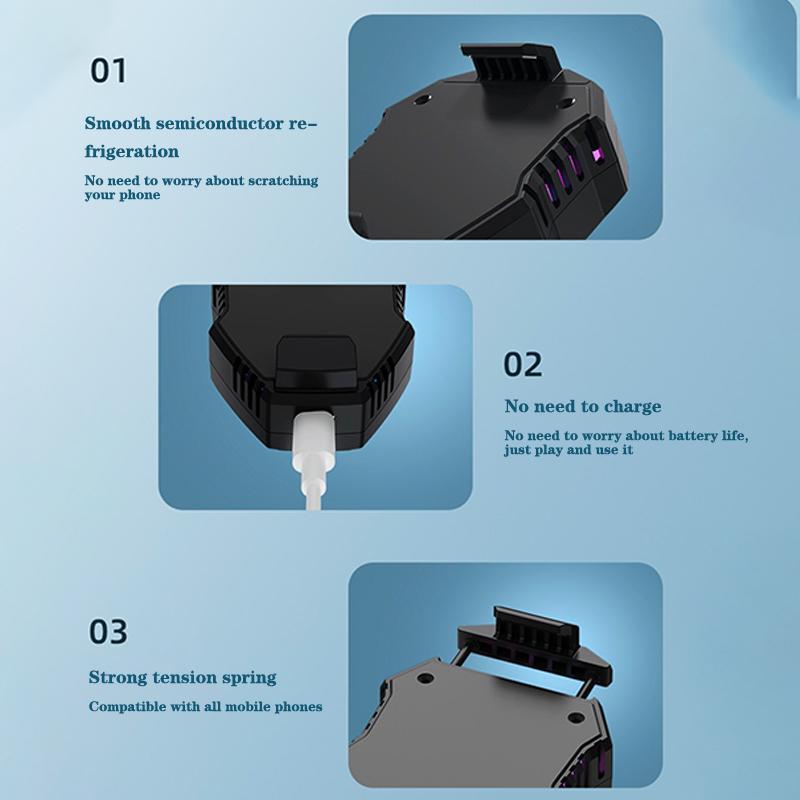 01

Smooth semiconductor refrigeration

No need to worry about scratching your phone

02

No need to charge

No need to worry about battery life, just play and use it

03

Strong tension spring

Compatible with all mobile phones