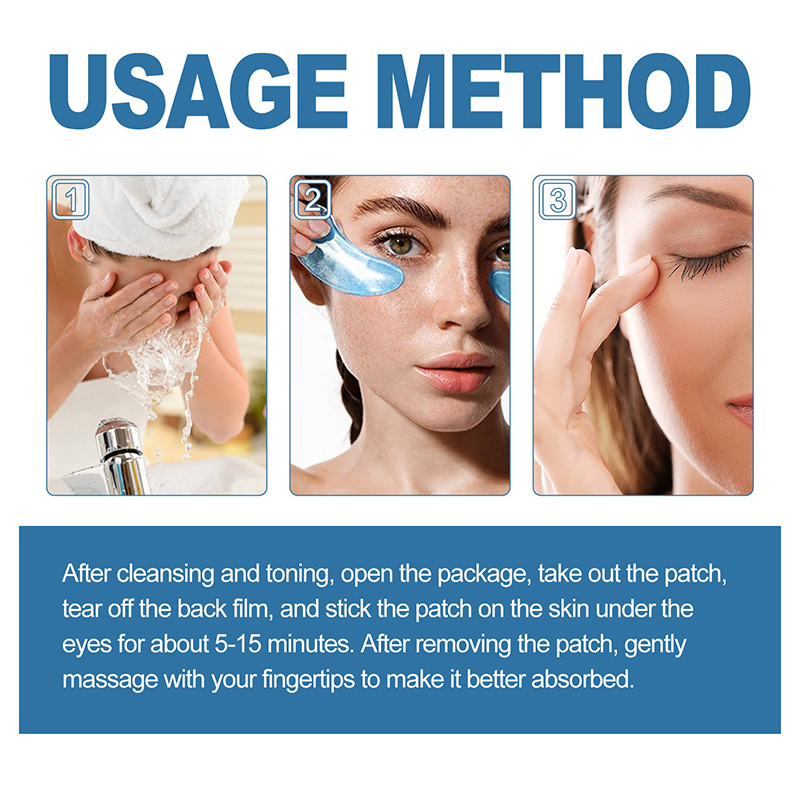 USAGE METHOD

1

2

3

After cleansing and toning, open the package, take out the patch, tear off the back film, and stick the patch on the skin under the eyes for about 5-15 minutes. After removing the patch, gently massage with your fingertips to make it better absorbed.