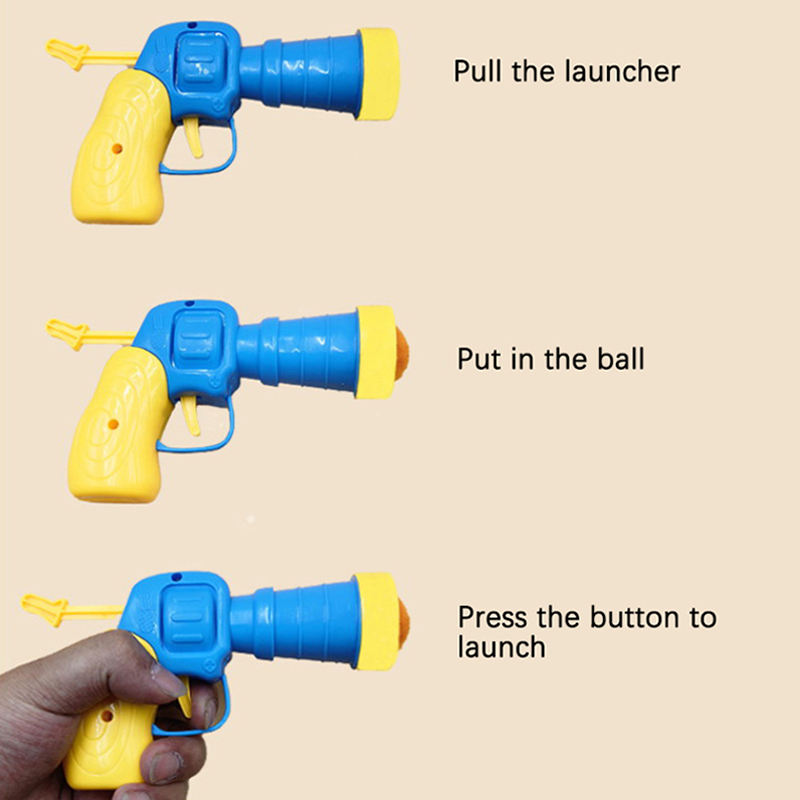 Pull the launcher

Put in the ball

Press the button to launch