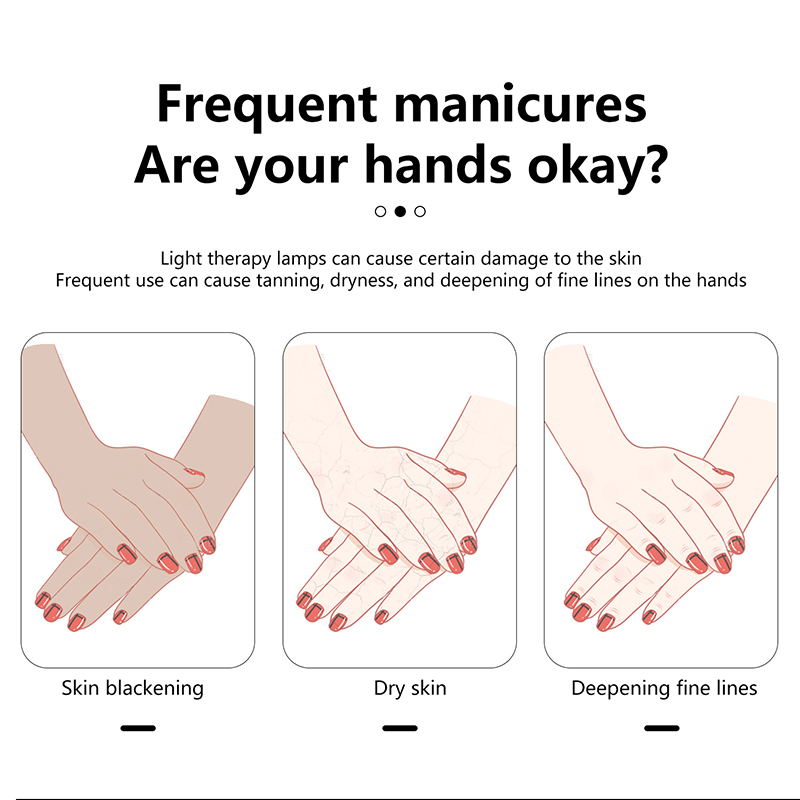 Frequent manicures
Are your hands okay?

Light therapy lamps can cause certain damage to the skin
Frequent use can cause tanning, dryness, and deepening of fine lines on the hands

Skin blackening

Dry skin

Deepening fine lines