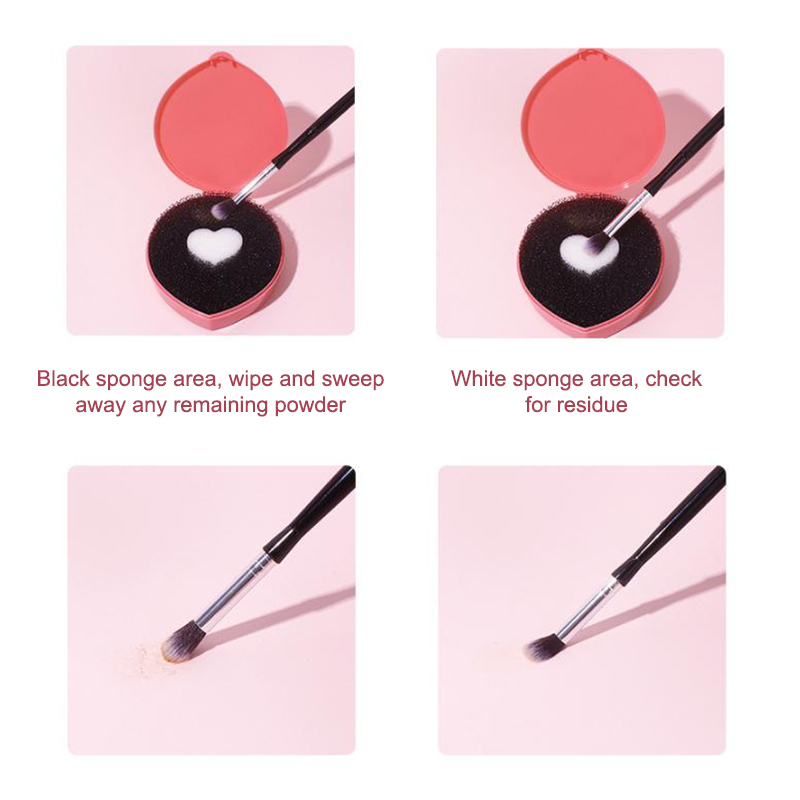 Black sponge area, wipe and sweep away any remaining powder

White sponge area, check for residue