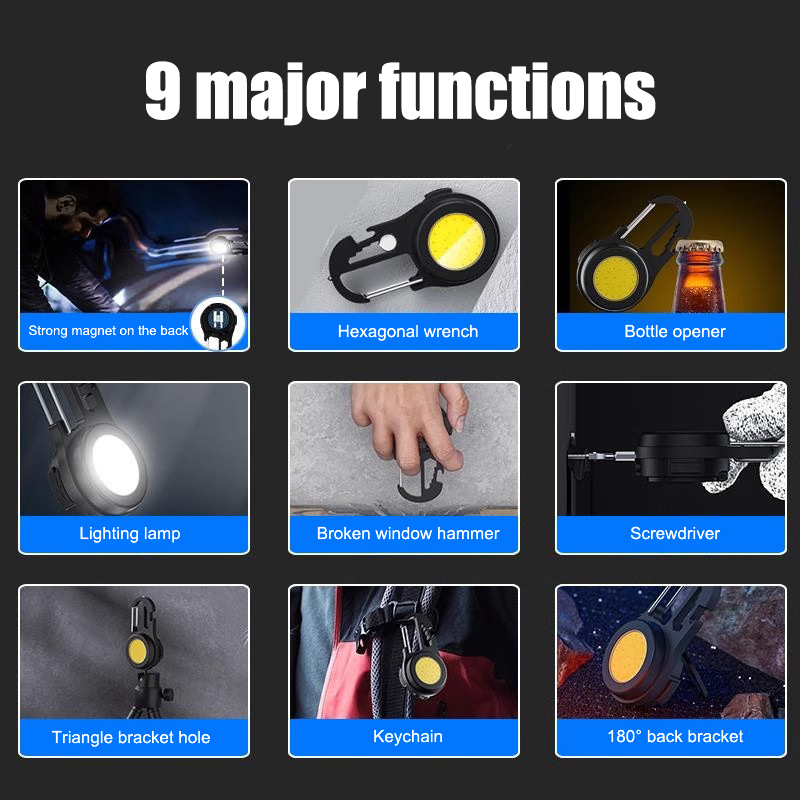 9 major functions

Strong magnet on the back

Hexagonal wrench

Bottle opener

Lighting lamp

Broken window hammer

Screwdriver

Triangle bracket hole

Keychain

180° back bracket