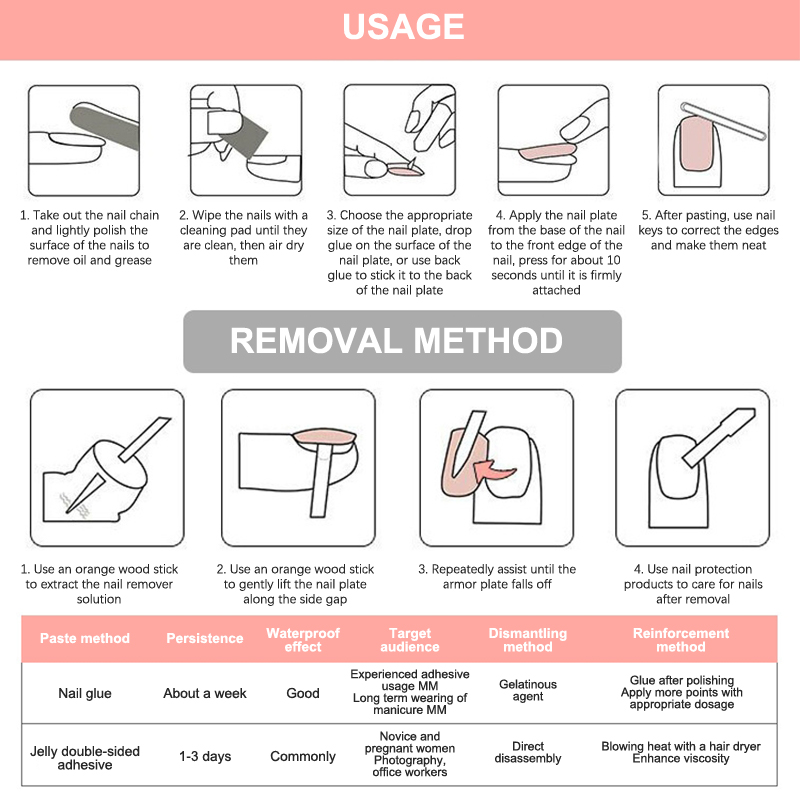 USAGE

1. Take out the nail chain and lightly polish the surface of the nails to remove oil and grease

2. Wipe the nails with a cleaning pad until they are clean, then air dry them

3. Choose the appropriate size of the nail plate, drop glue on the surface of the nail plate, or use back glue to stick it to the back of the nail plate

4. Apply the nail plate from the base of the nail to the front edge of the nail, press for about 10 seconds until it is firmly attached

5. After pasting, use nail keys to correct the edges and make them neat

REMOVAL METHOD

1. Use an orange wood stick to extract the nail remover solution

2. Use an orange wood stick to gently lift the nail plate along the side gap

3. Repeatedly assist until the armor plate falls off

4. Use nail protection products to care for nails after removal

| Paste method | Persistence | Waterproof effect | Target audience | Dismantling method | Reinforcement method |
|---|---|---|---|---|---|
| Nail glue | About a week | Good | Experienced adhesive usage MM Long term wearing of manicure MM | Gelatinous agent | Glue after polishing Apply more points with appropriate dosage |
| Jelly double-sided adhesive | 1-3 days | Commonly | Novice and pregnant women Photography, office workers | Direct disassembly | Blowing heat with a hair dryer Enhance viscosity |