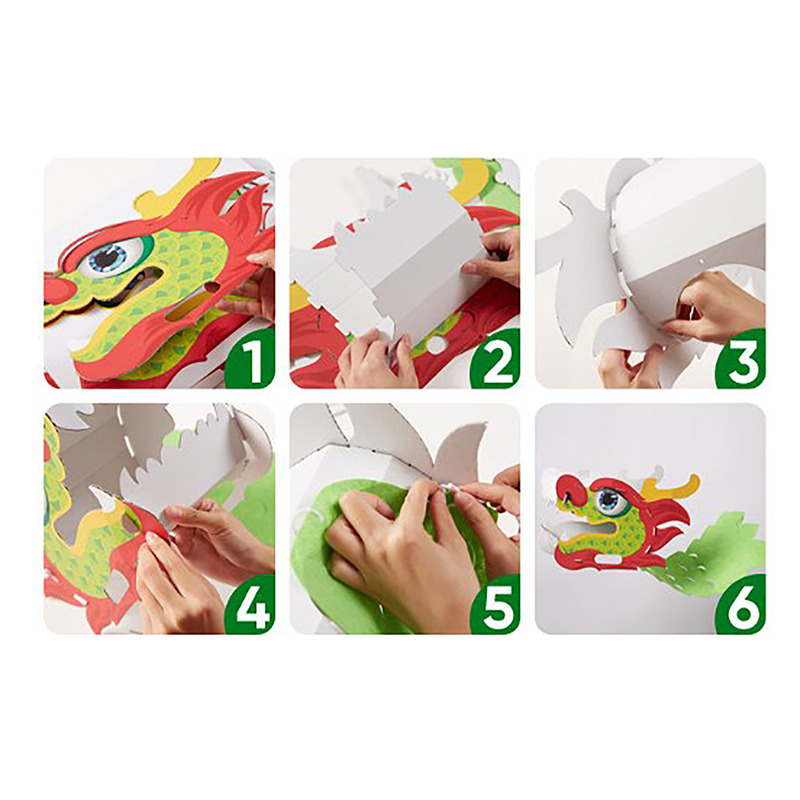 1

2

3

4

5

6