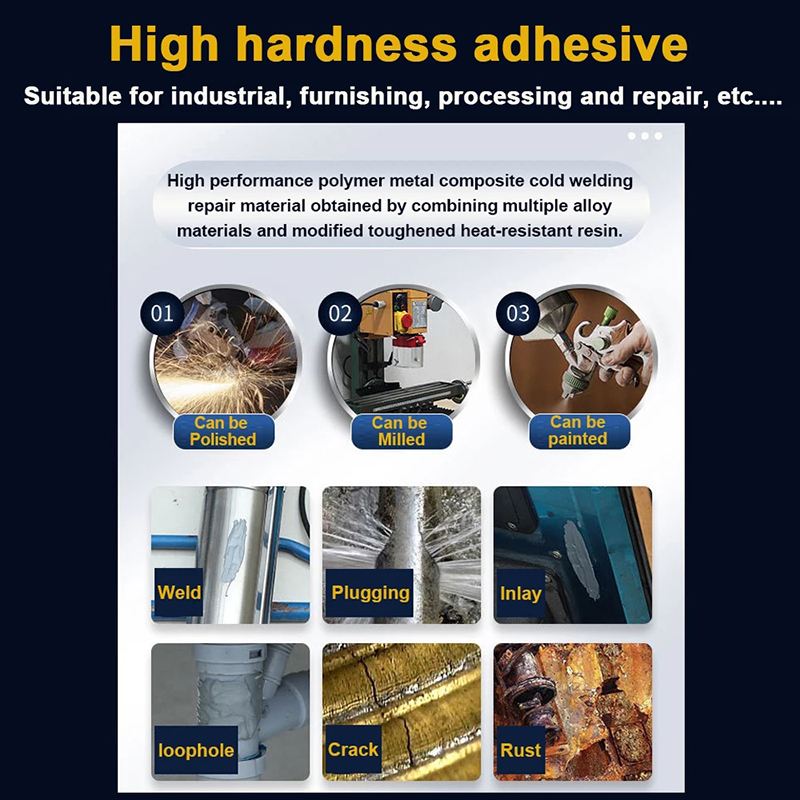 High hardness adhesive

Suitable for industrial, furnishing, processing and repair, etc....

High performance polymer metal composite cold welding repair material obtained by combining multiple alloy materials and modified toughened heat-resistant resin.

01

Can be Polished

02

Can be Milled

03

Can be painted

Weld

Plugging

Inlay

loophole

Crack

Rust