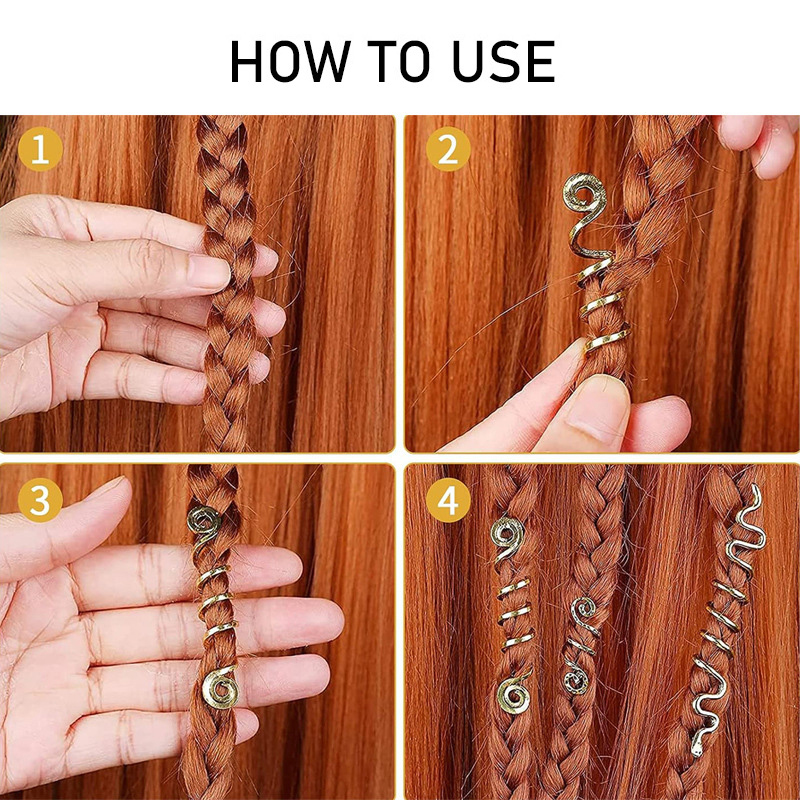 HOW TO USE

1

2

3

4