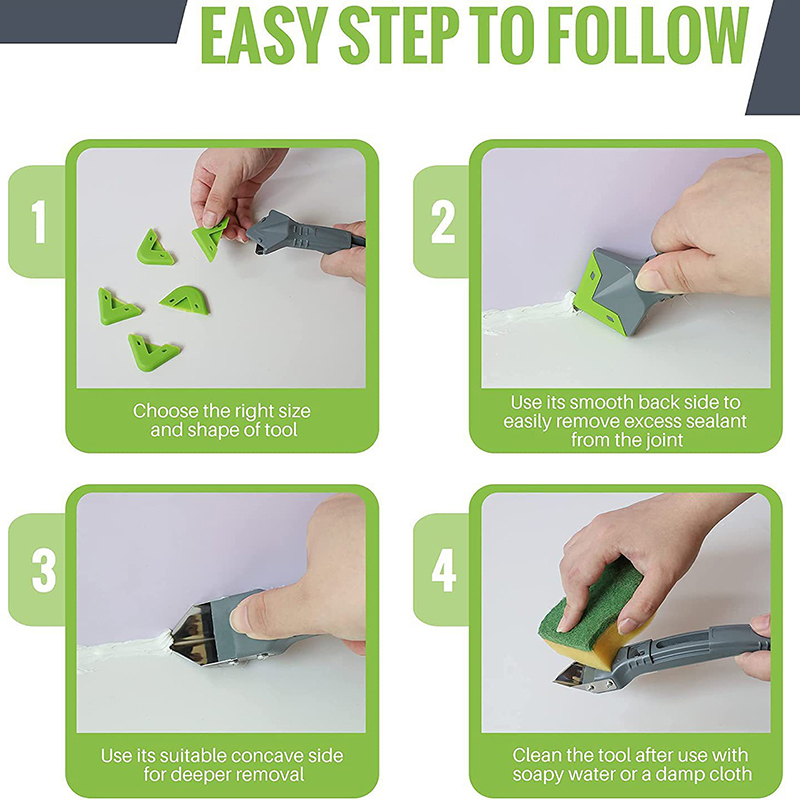 EASY STEP TO FOLLOW

1

Choose the right size and shape of tool

2

Use its smooth back side to easily remove excess sealant from the joint

3

Use its suitable concave side for deeper removal

4

Clean the tool after use with soapy water or a damp cloth