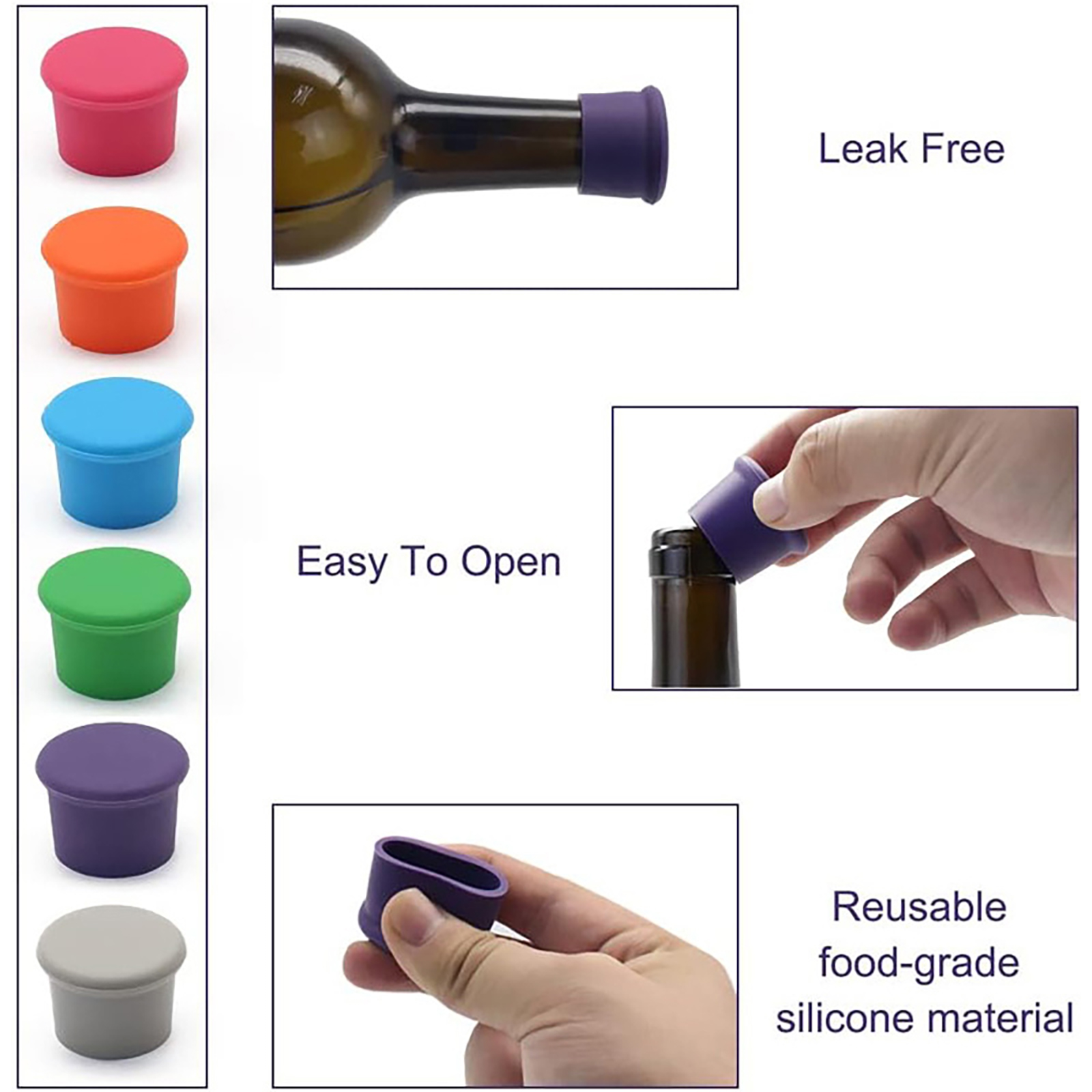 Leak Free

Easy To Open

Reusable food-grade silicone material