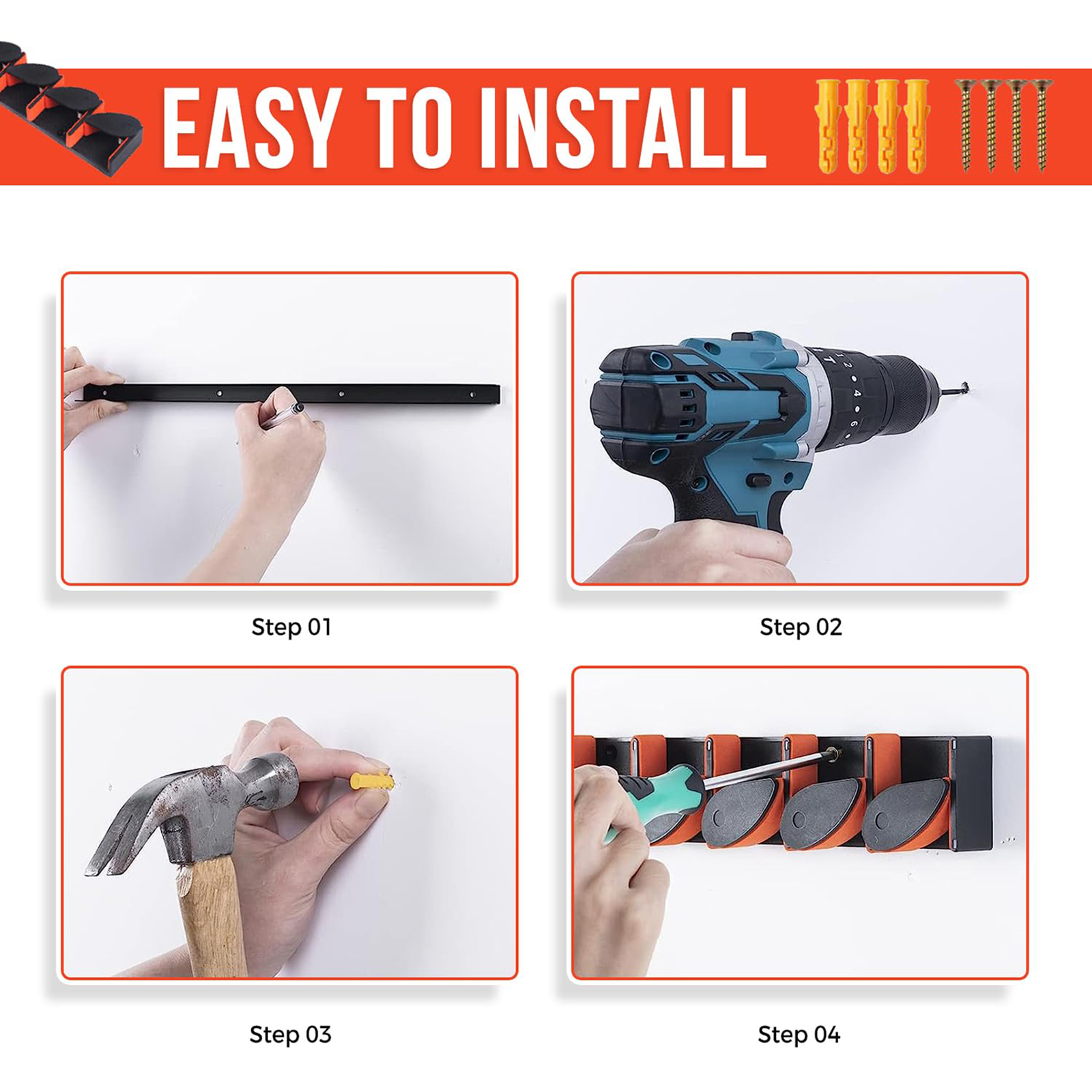 EASY TO INSTALL

Step 01

Step 02

Step 03

Step 04