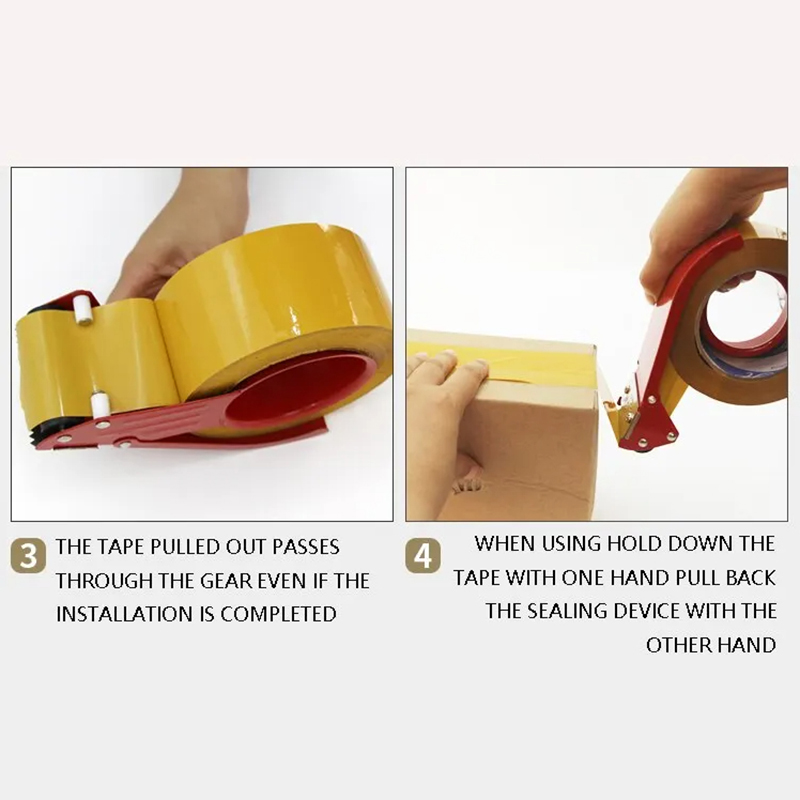 3 THE TAPE PULLED OUT PASSES THROUGH THE GEAR EVEN IF THE INSTALLATION IS COMPLETED

4 WHEN USING HOLD DOWN THE TAPE WITH ONE HAND PULL BACK THE SEALING DEVICE WITH THE OTHER HAND