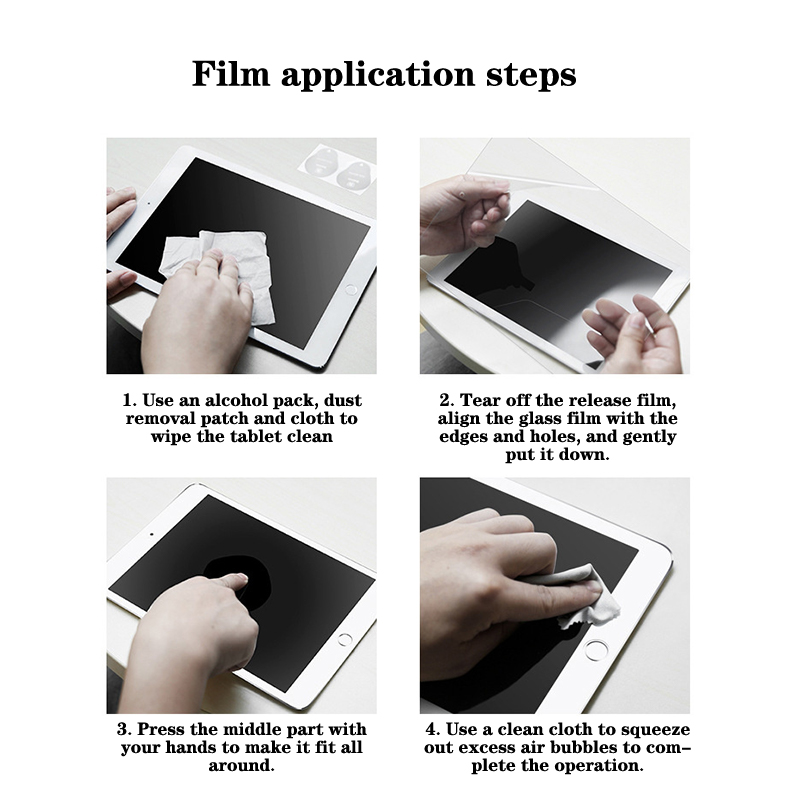 Film application steps

1. Use an alcohol pack, dust removal patch and cloth to wipe the tablet clean

2. Tear off the release film, align the glass film with the edges and holes, and gently put it down.

3. Press the middle part with your hands to make it fit all around.

4. Use a clean cloth to squeeze out excess air bubbles to complete the operation.