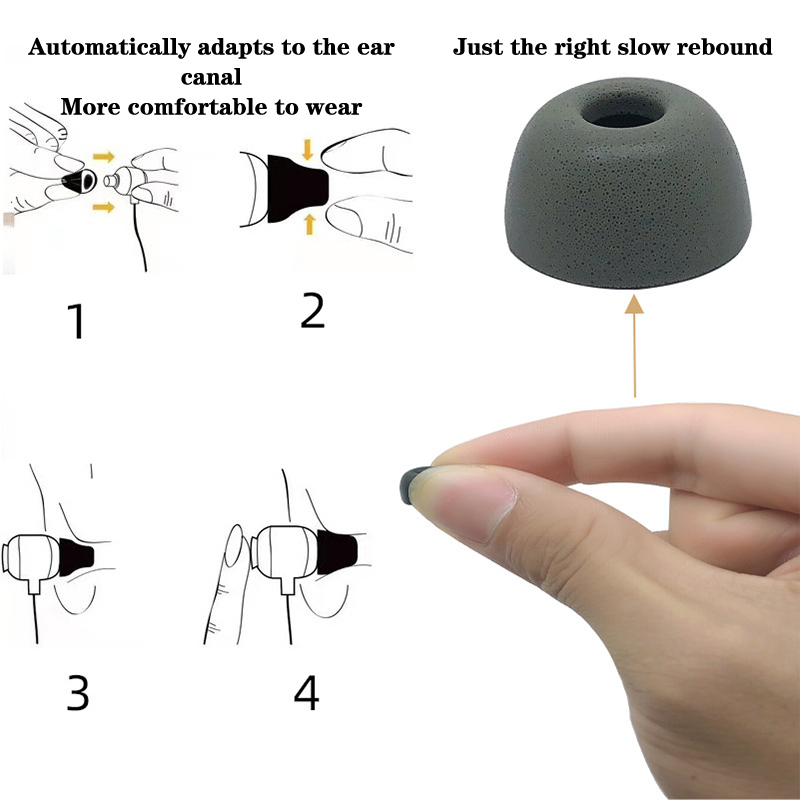 Automatically adapts to the ear canal
More comfortable to wear

Just the right slow rebound

1

2

3

4