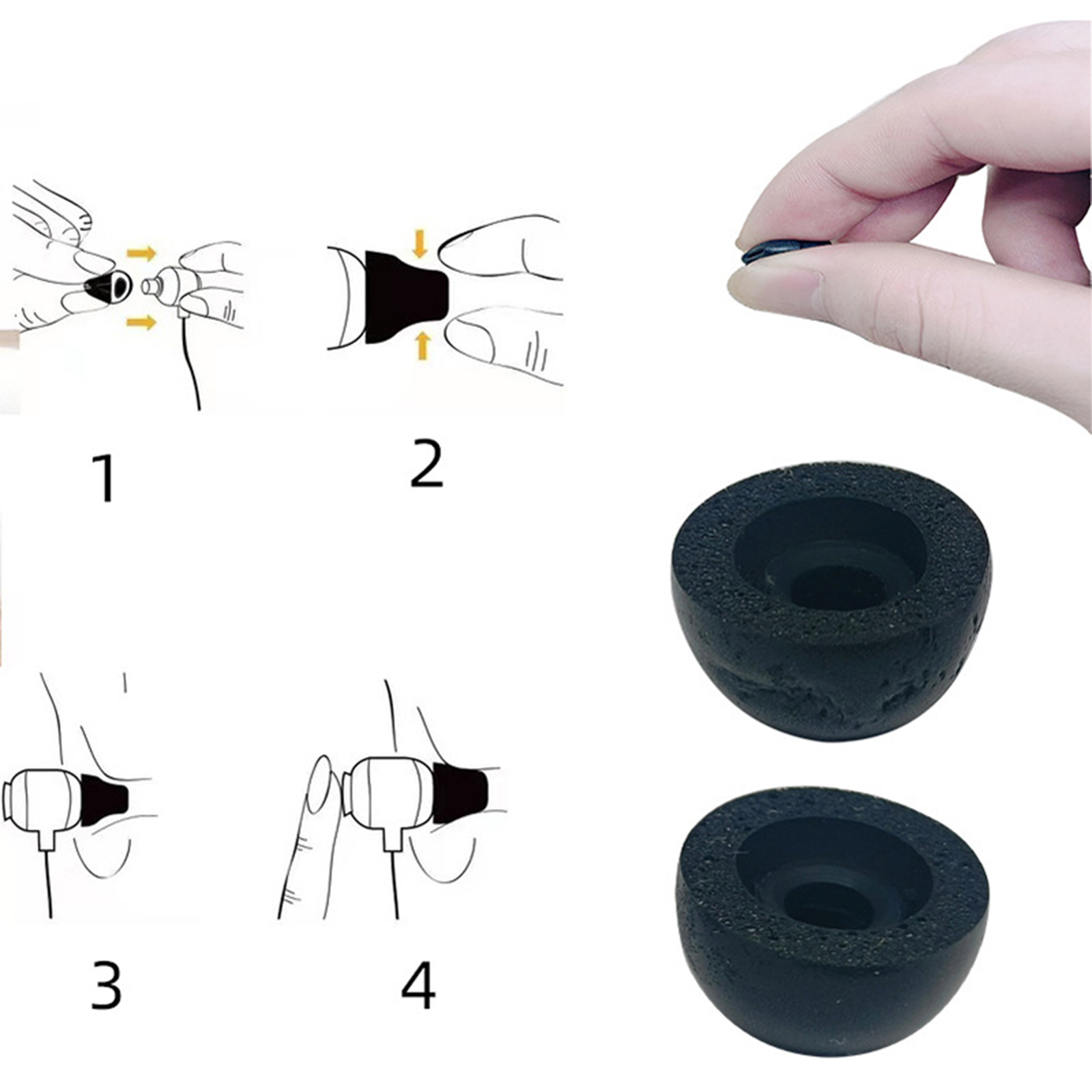 1

2

3

4