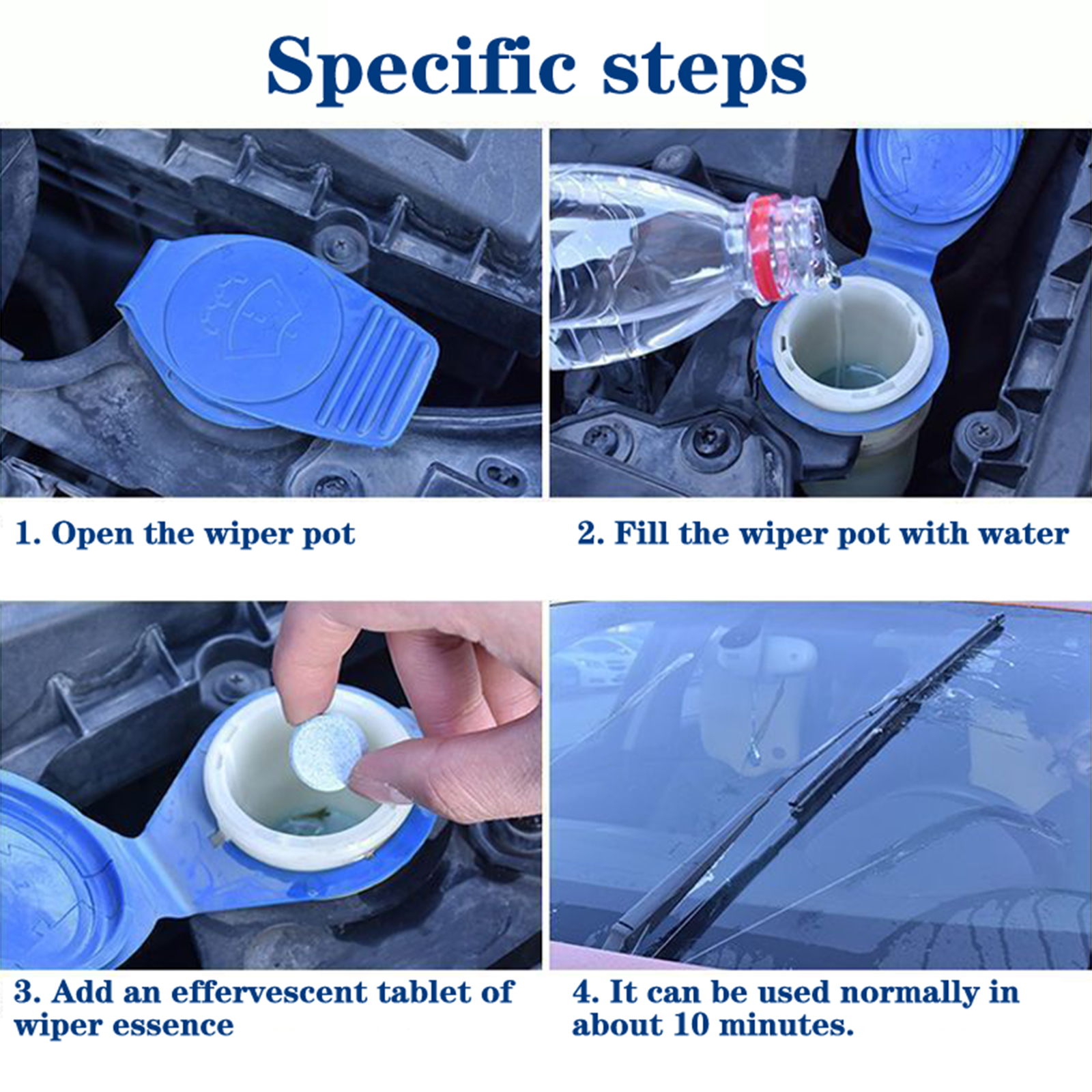 Specific steps

1. Open the wiper pot

2. Fill the wiper pot with water

3. Add an effervescent tablet of wiper essence

4. It can be used normally in about 10 minutes.