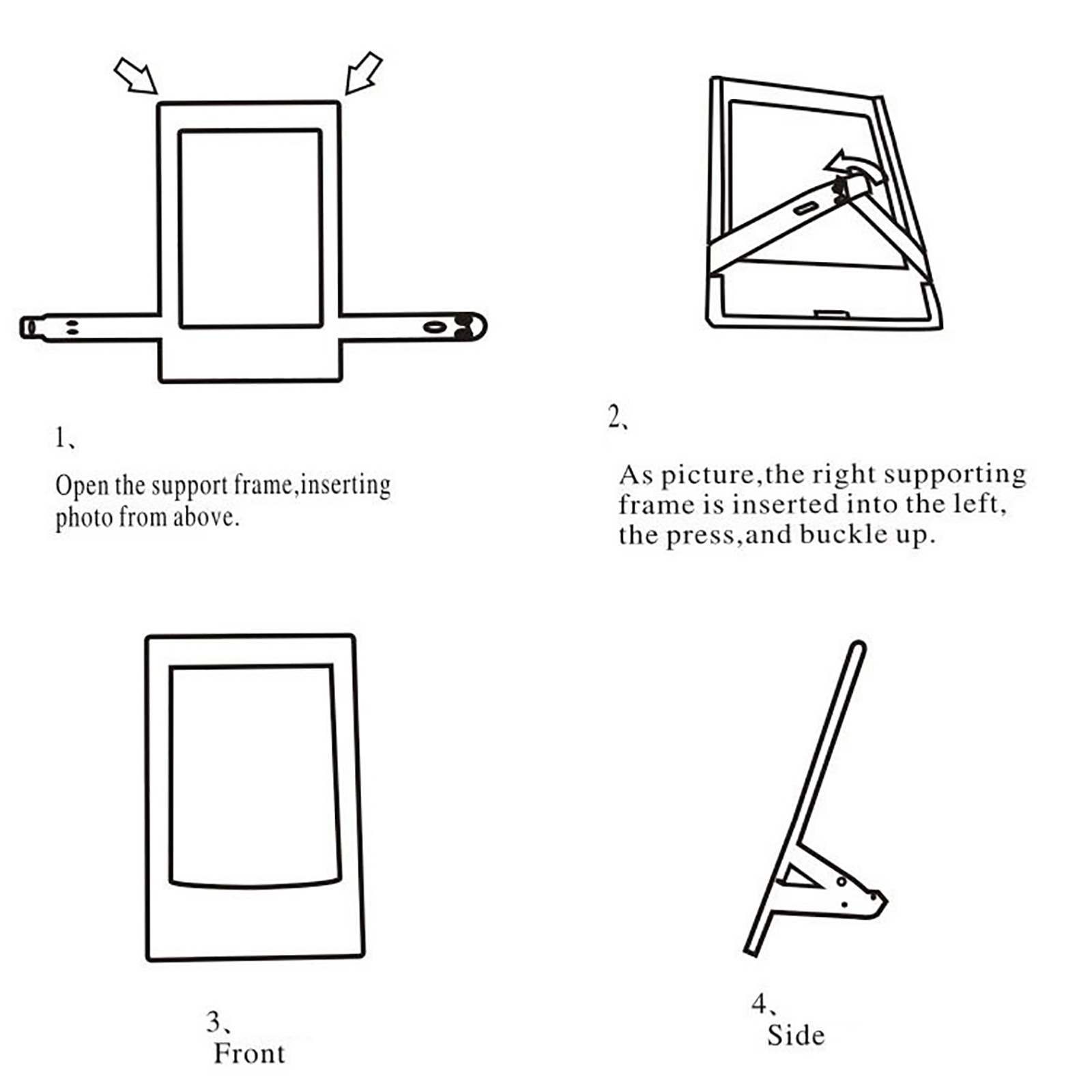 1、

Open the support frame,inserting photo from above.

2、

As picture,the right supporting frame is inserted into the left, the press,and buckle up.

3、
Front

4、
Side