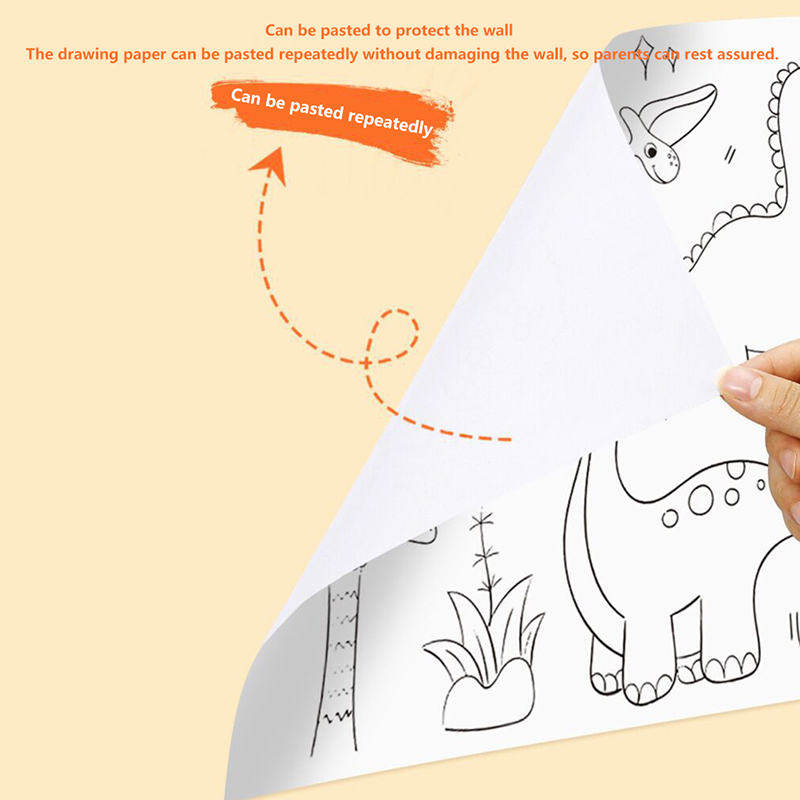 Can be pasted to protect the wall
The drawing paper can be pasted repeatedly without damaging the wall, so parents can rest assured.

Can be pasted repeatedly