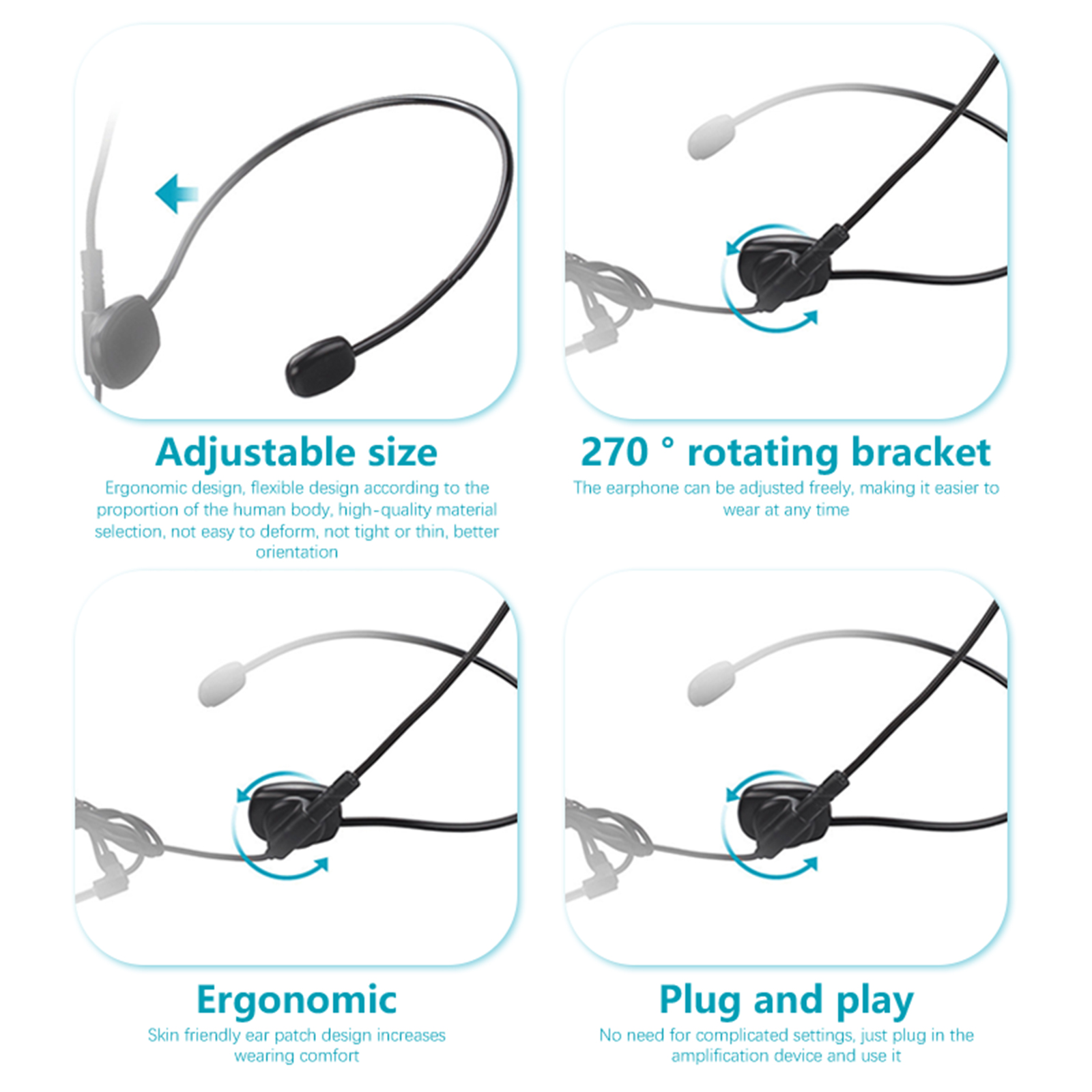 Adjustable size

Ergonomic design, flexible design according to the proportion of the human body, high-quality material selection, not easy to deform, not tight or thin, better orientation

270 ° rotating bracket

The earphone can be adjusted freely, making it easier to wear at any time

Ergonomic

Skin friendly ear patch design increases wearing comfort

Plug and play

No need for complicated settings, just plug in the amplification device and use it