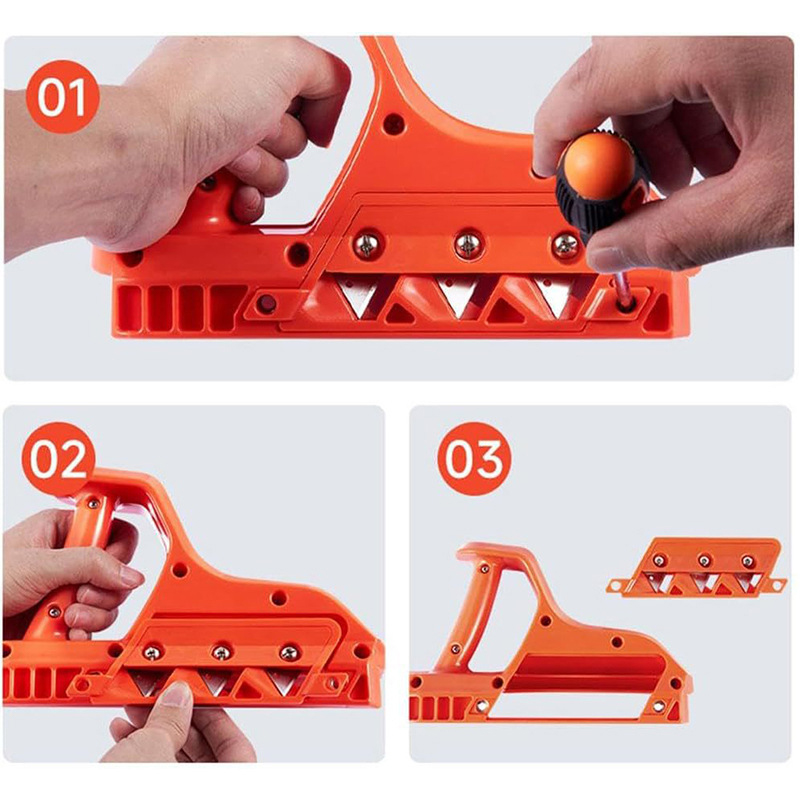 01

02

03