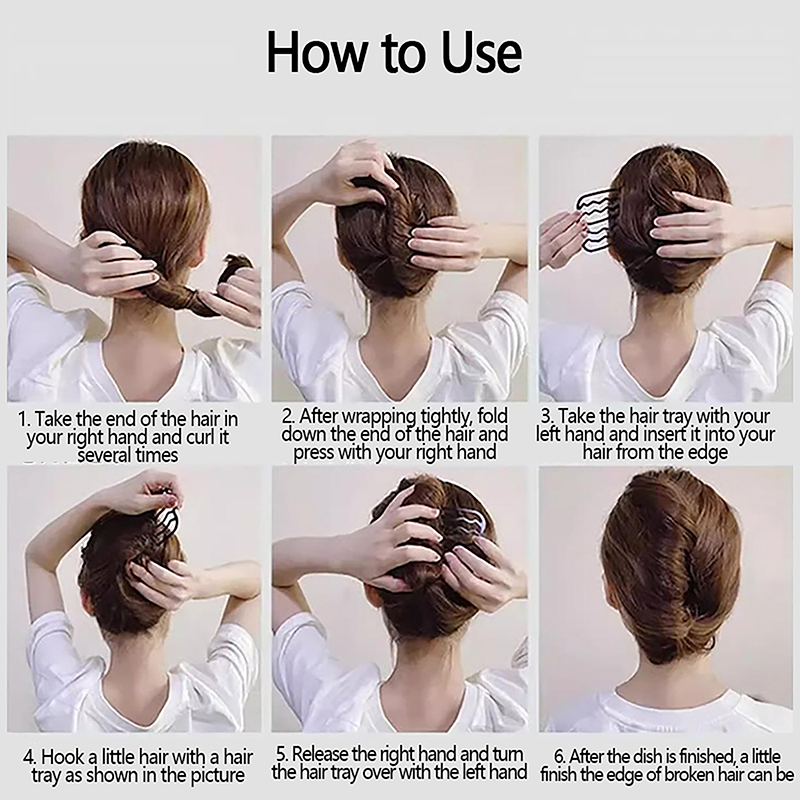 How to Use

1. Take the end of the hair in your right hand and curl it several times

2. After wrapping tightly, fold down the end of the hair and press with your right hand

3. Take the hair tray with your left hand and insert it into your hair from the edge

4. Hook a little hair with a hair tray as shown in the picture

5. Release the right hand and turn the hair tray over with the left hand

6. After the dish is finished, a little finish the edge of broken hair can be