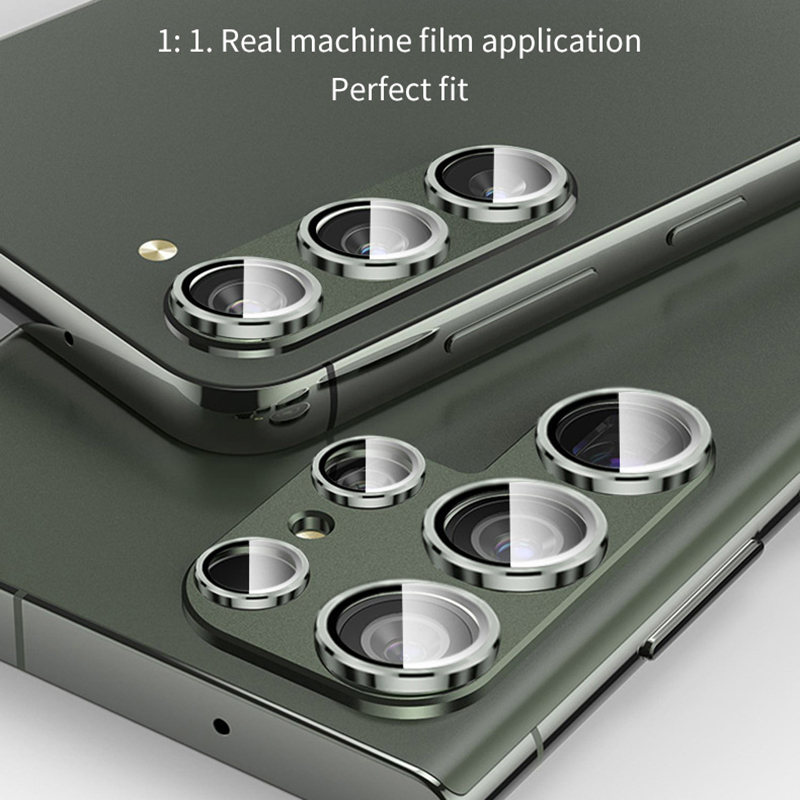 1: 1. Real machine film application
Perfect fit