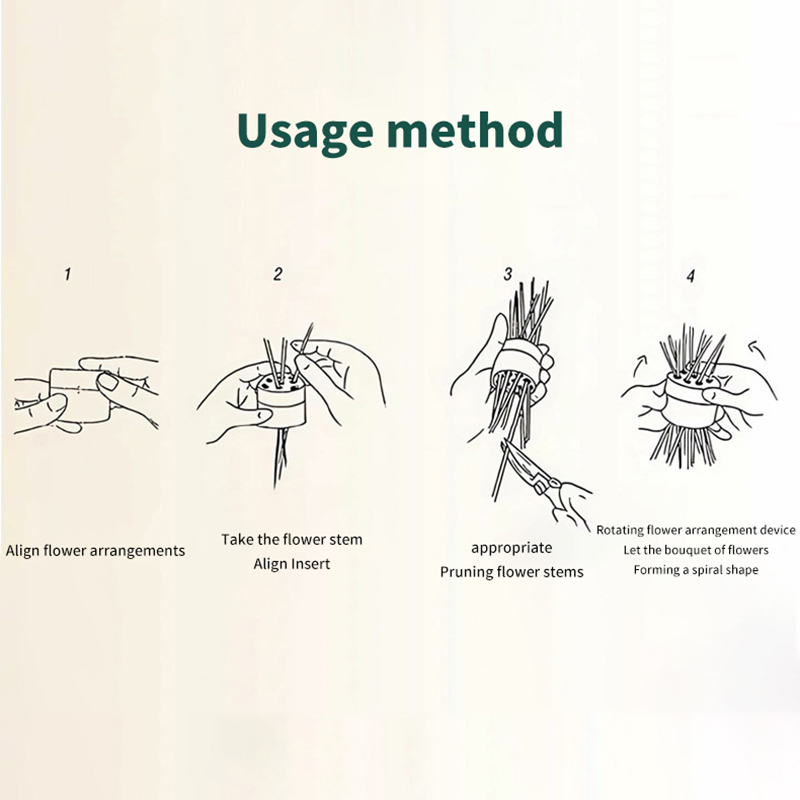 Usage method

1

Align flower arrangements

2

Take the flower stem
Align Insert

3

appropriate
Pruning flower stems

4

Rotating flower arrangement device
Let the bouquet of flowers
Forming a spiral shape