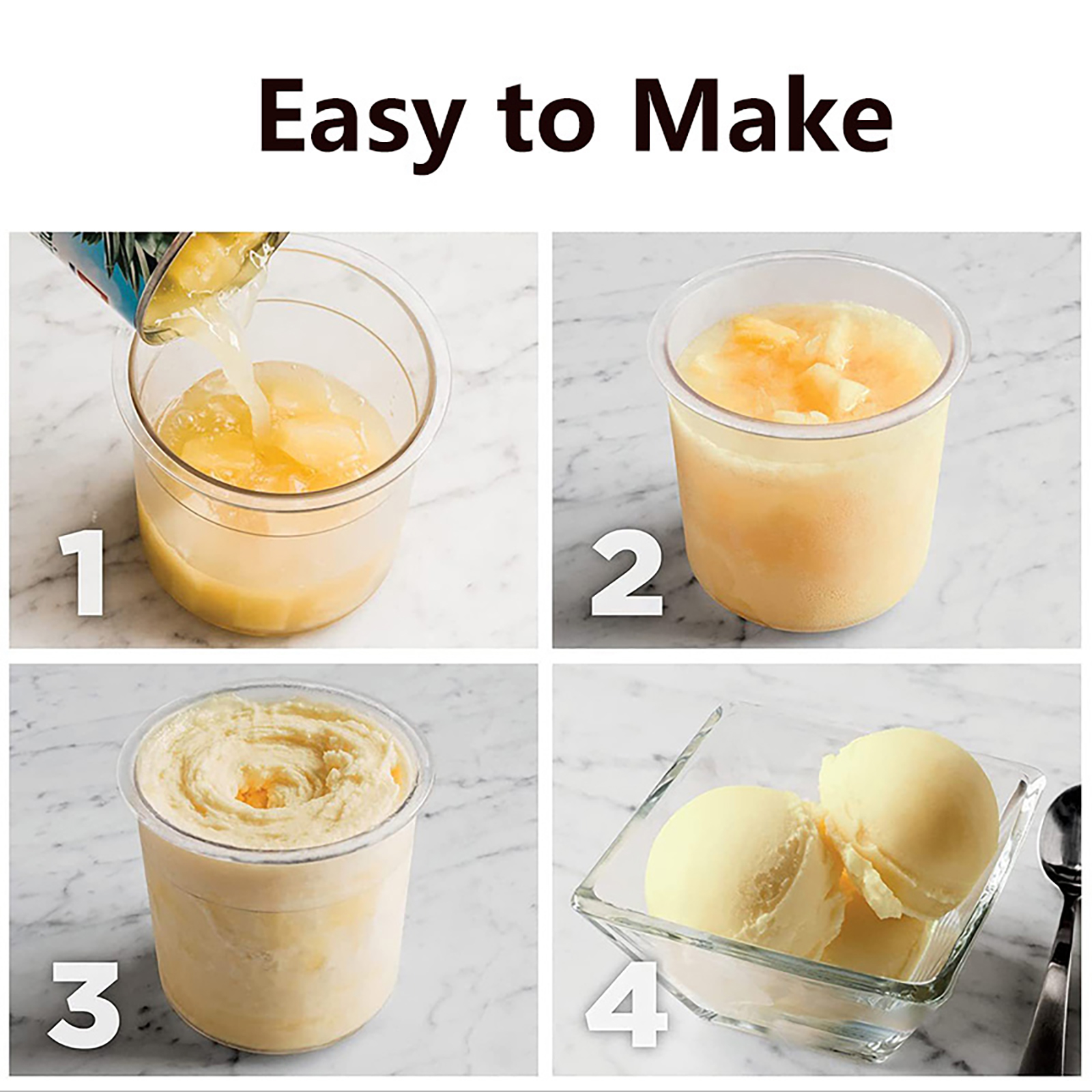 Easy to Make

1

2

3

4