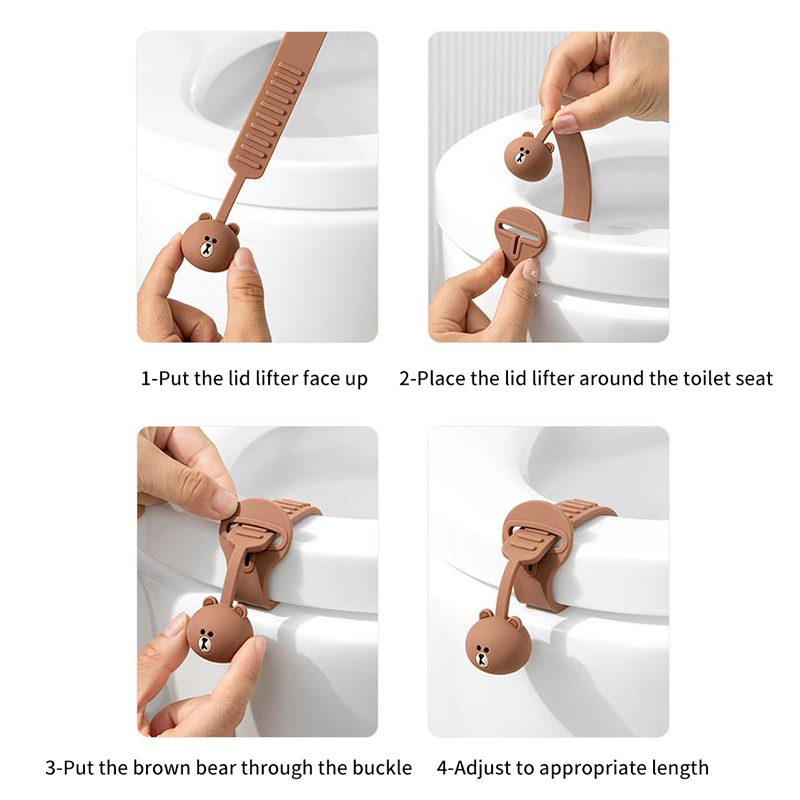 1-Put the lid lifter face up

2-Place the lid lifter around the toilet seat

3-Put the brown bear through the buckle

4-Adjust to appropriate length