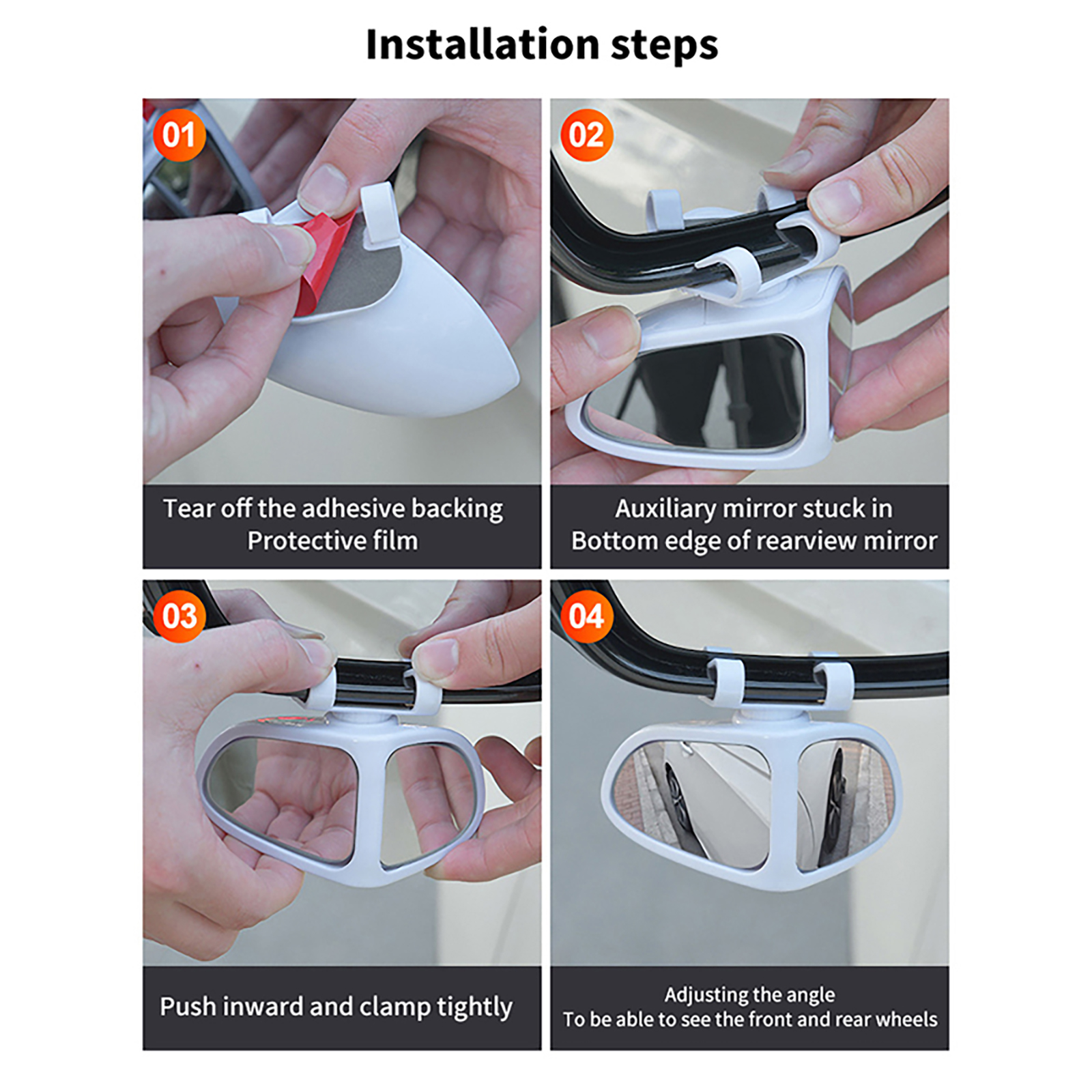 Installation steps

01

Tear off the adhesive backing Protective film

02

Auxiliary mirror stuck in Bottom edge of rearview mirror

03

Push inward and clamp tightly

04

Adjusting the angle
To be able to see the front and rear wheels