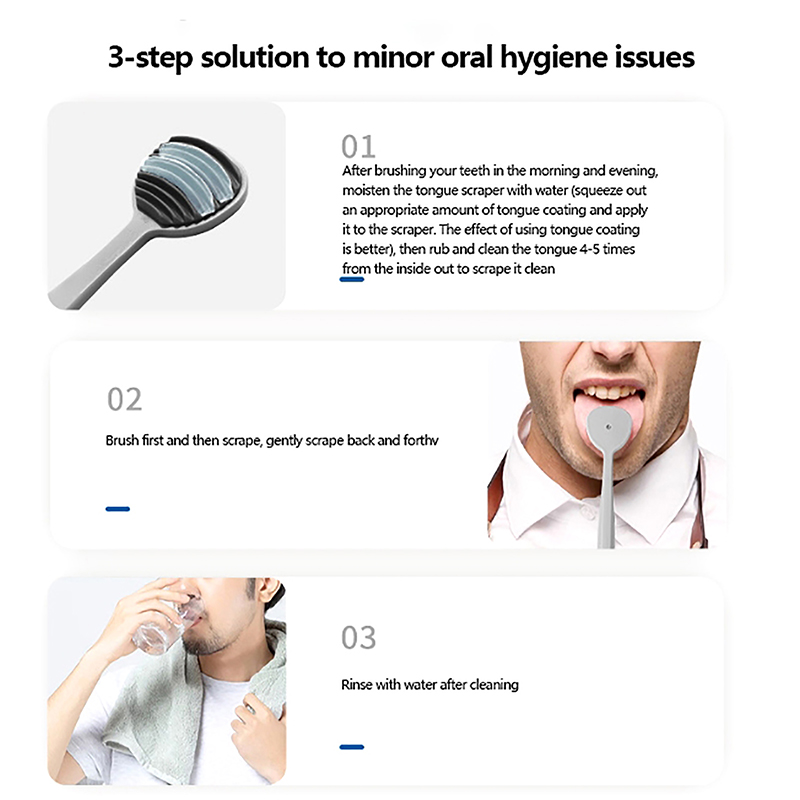 3-step solution to minor oral hygiene issues

01
After brushing your teeth in the morning and evening, moisten the tongue scraper with water (squeeze out an appropriate amount of tongue coating and apply it to the scraper. The effect of using tongue coating is better), then rub and clean the tongue 4-5 times from the inside out to scrape it clean

02
Brush first and then scrape, gently scrape back and forthv

03
Rinse with water after cleaning