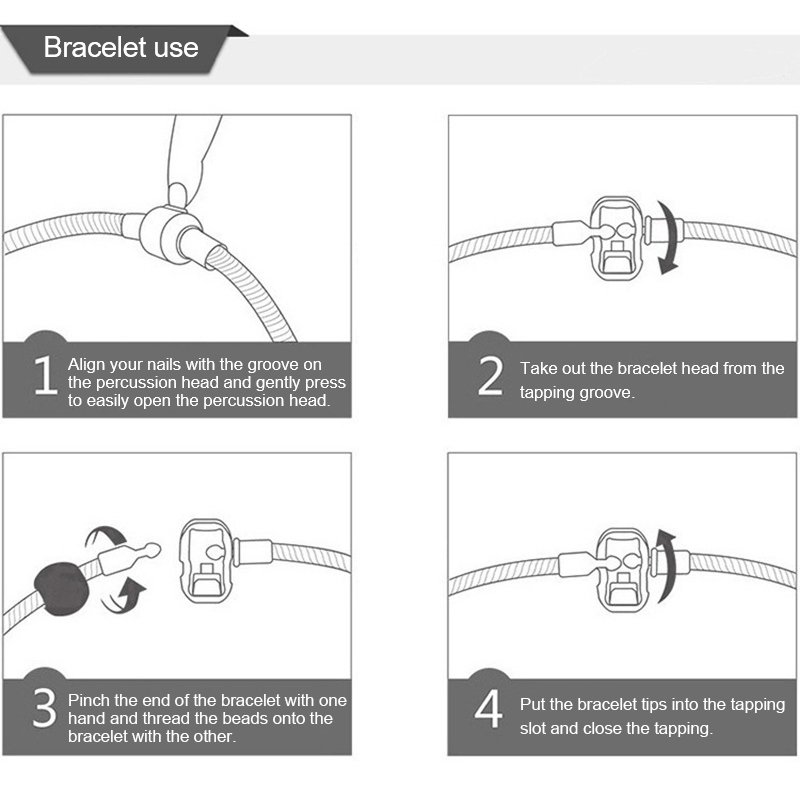 Bracelet use

1 Align your nails with the groove on the percussion head and gently press to easily open the percussion head.

2 Take out the bracelet head from the tapping groove.

3 Pinch the end of the bracelet with one hand and thread the beads onto the bracelet with the other.

4 Put the bracelet tips into the tapping slot and close the tapping.