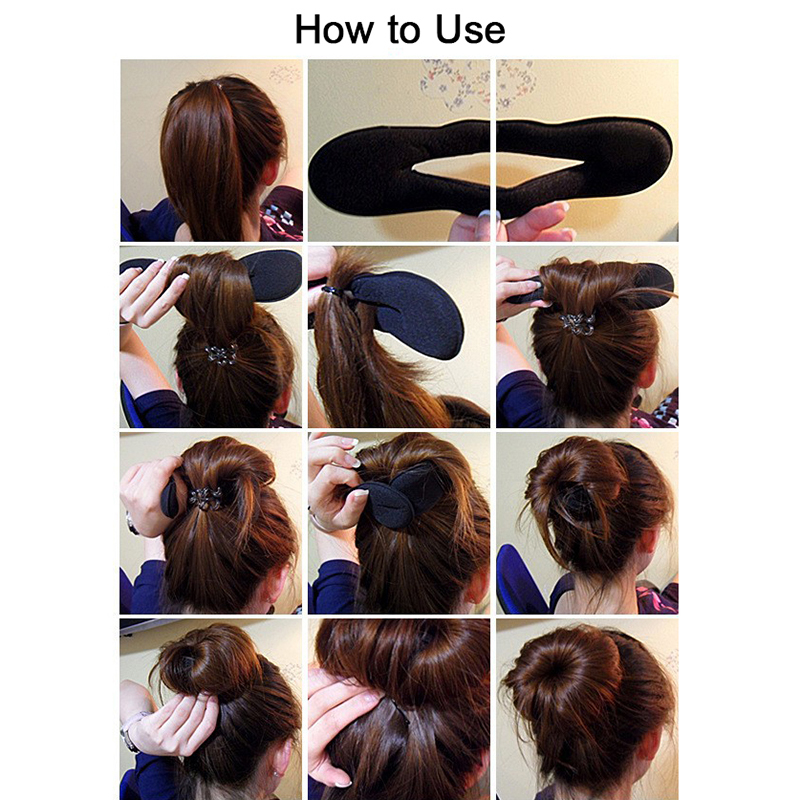 How to Use