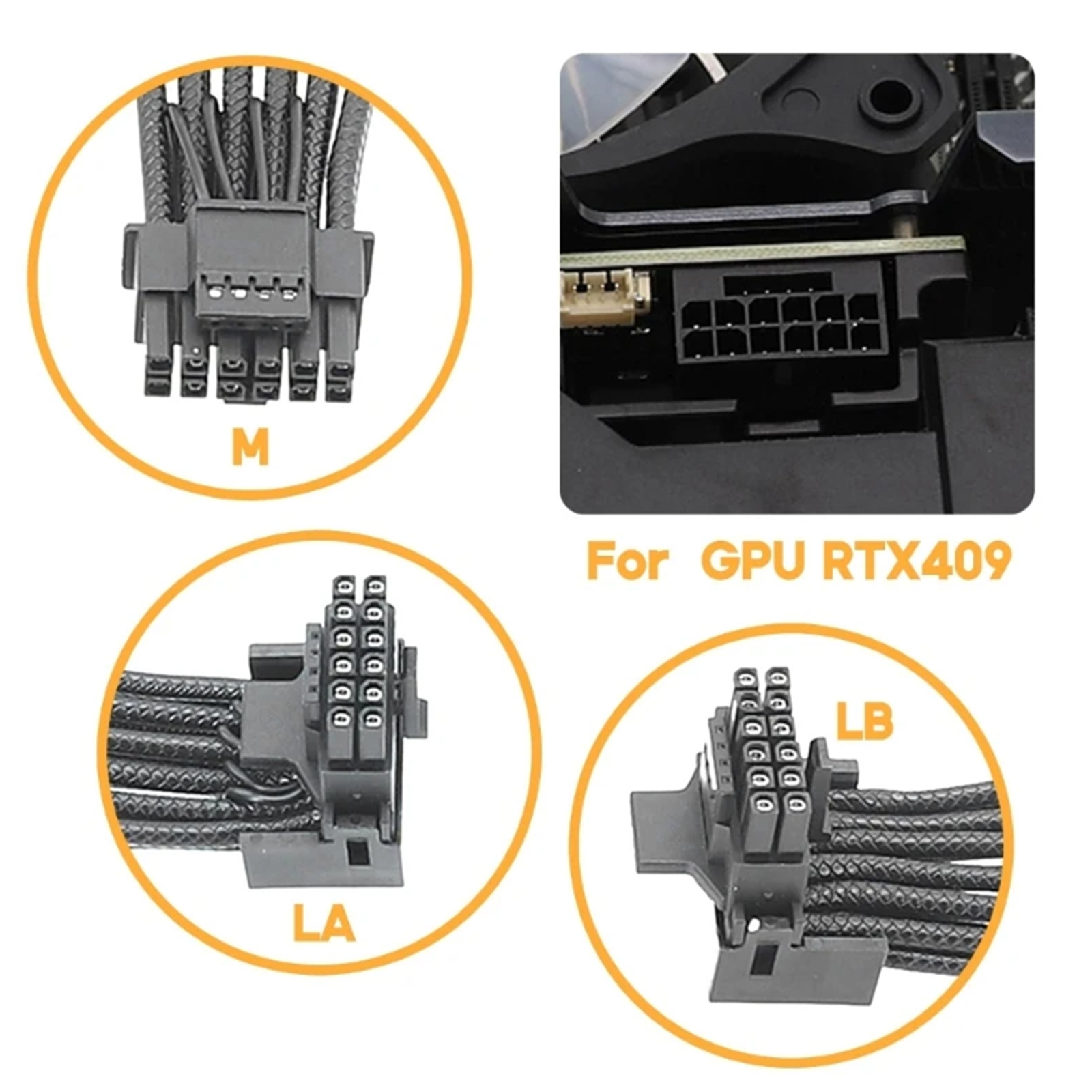 M

For GPU RTX409

LA

LB