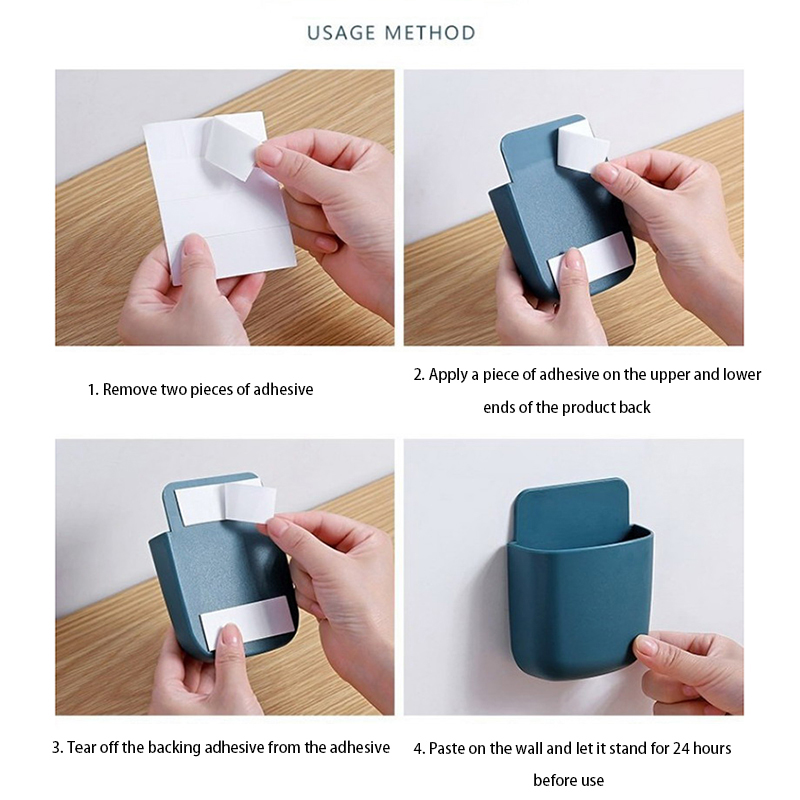 USAGE METHOD

1. Remove two pieces of adhesive

2. Apply a piece of adhesive on the upper and lower ends of the product back

3. Tear off the backing adhesive from the adhesive

4. Paste on the wall and let it stand for 24 hours before use