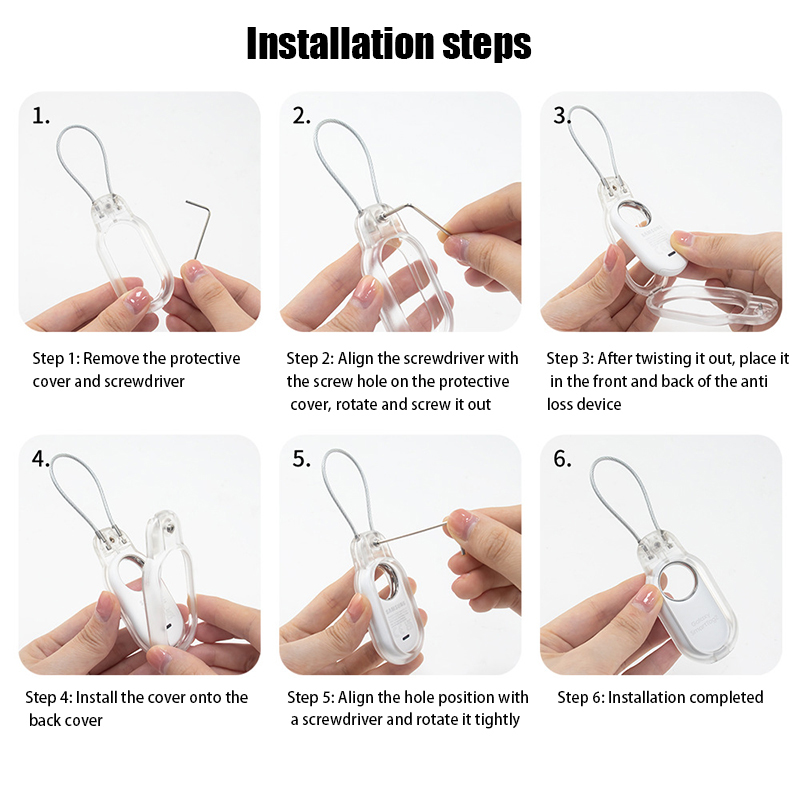 Installation steps

1.

Step 1: Remove the protective cover and screwdriver

2.

Step 2: Align the screwdriver with the screw hole on the protective cover, rotate and screw it out

3.

SAMSUNG

Step 3: After twisting it out, place it in the front and back of the anti loss device

4.

Step 4: Install the cover onto the back cover

5.

SAMSUNG

Step 5: Align the hole position with a screwdriver and rotate it tightly

6.

Galaxy SmartTag2

Step 6: Installation completed