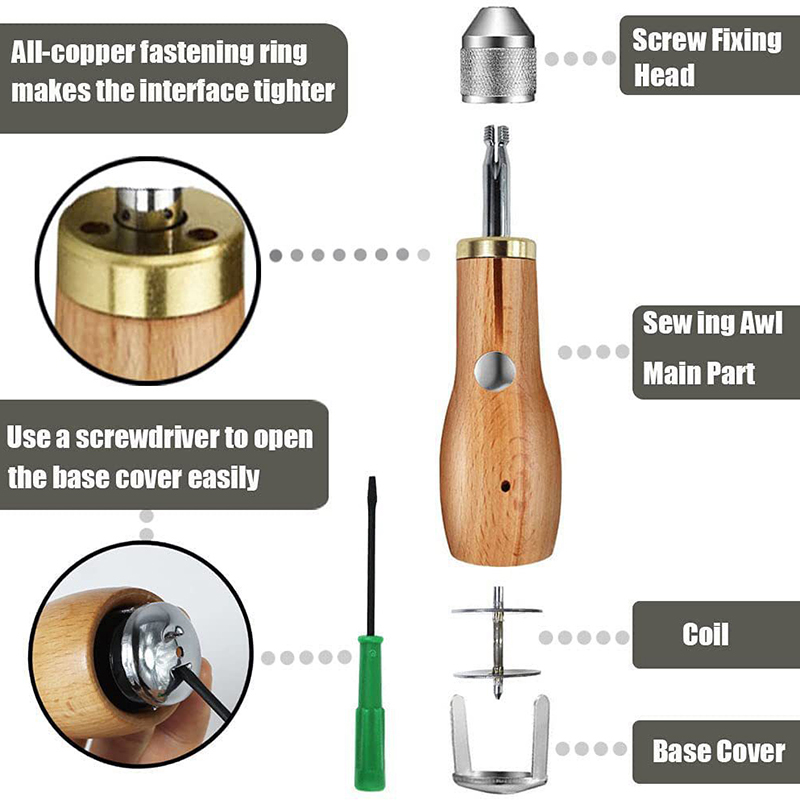 All-copper fastening ring makes the interface tighter

Screw Fixing Head

Sew ing Awl Main Part

Use a screwdriver to open the base cover easily

Coil

Base Cover