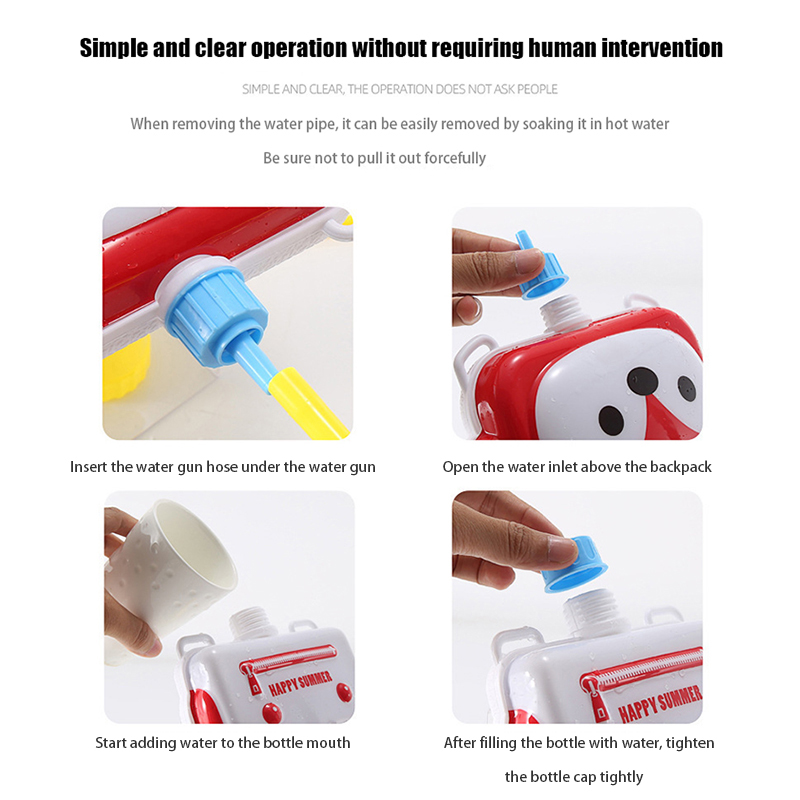 Simple and clear operation without requiring human intervention

SIMPLE AND CLEAR, THE OPERATION DOES NOT ASK PEOPLE

When removing the water pipe, it can be easily removed by soaking it in hot water

Be sure not to pull it out forcefully

Insert the water gun hose under the water gun

Open the water inlet above the backpack

HAPPY SUMMER

Start adding water to the bottle mouth

HAPPY SUMMER

After filling the bottle with water, tighten the bottle cap tightly