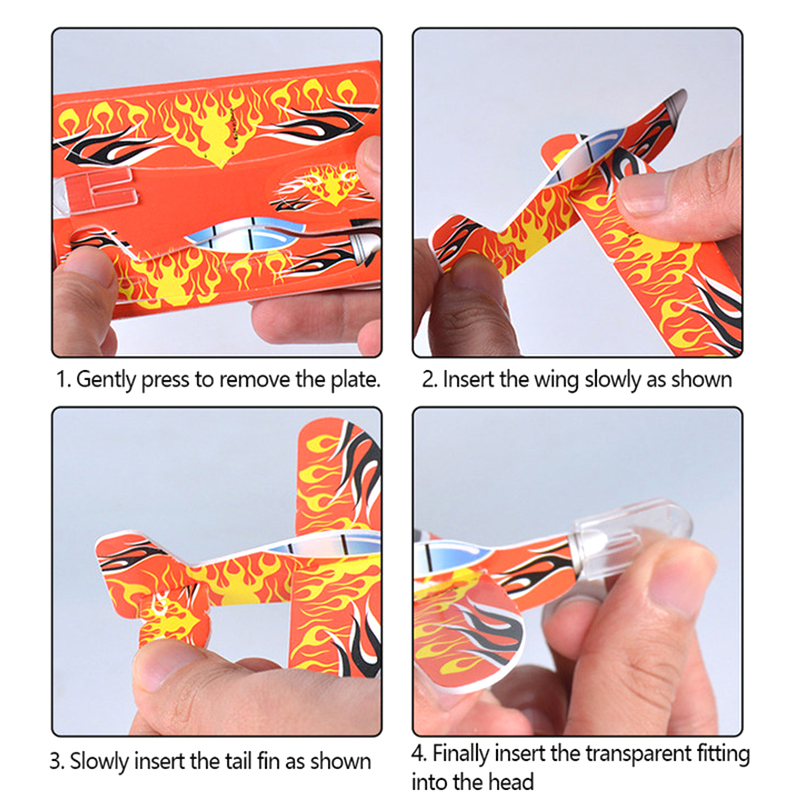 1. Gently press to remove the plate.

2. Insert the wing slowly as shown

3. Slowly insert the tail fin as shown

4. Finally insert the transparent fitting into the head