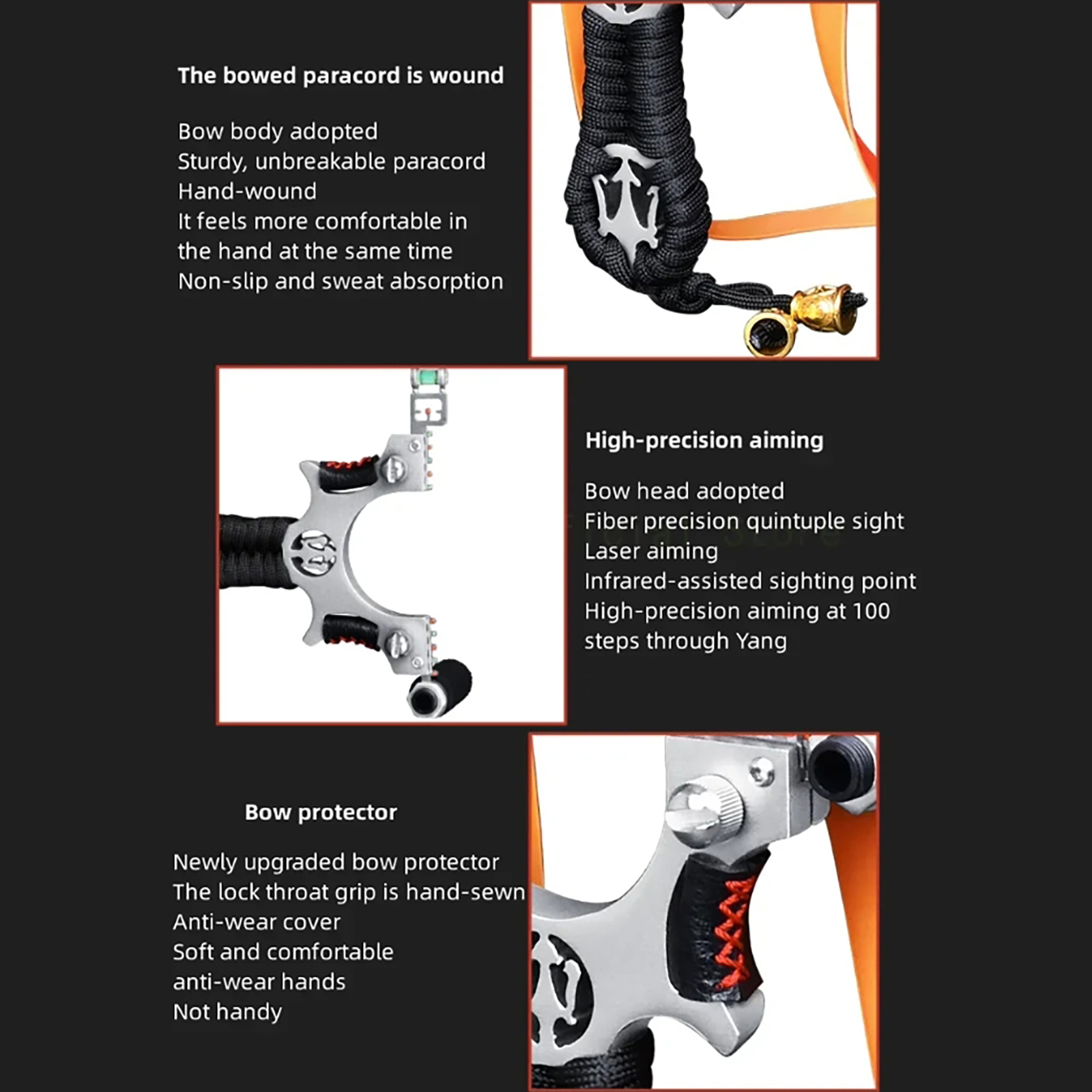 The bowed paracord is wound

Bow body adopted
Sturdy, unbreakable paracord
Hand-wound
It feels more comfortable in the hand at the same time
Non-slip and sweat absorption

High-precision aiming

Bow head adopted
Fiber precision quintuple sight
Laser aiming
Infrared-assisted sighting point
High-precision aiming at 100 steps through Yang

Bow protector

Newly upgraded bow protector
The lock throat grip is hand-sewn
Anti-wear cover
Soft and comfortable
anti-wear hands
Not handy