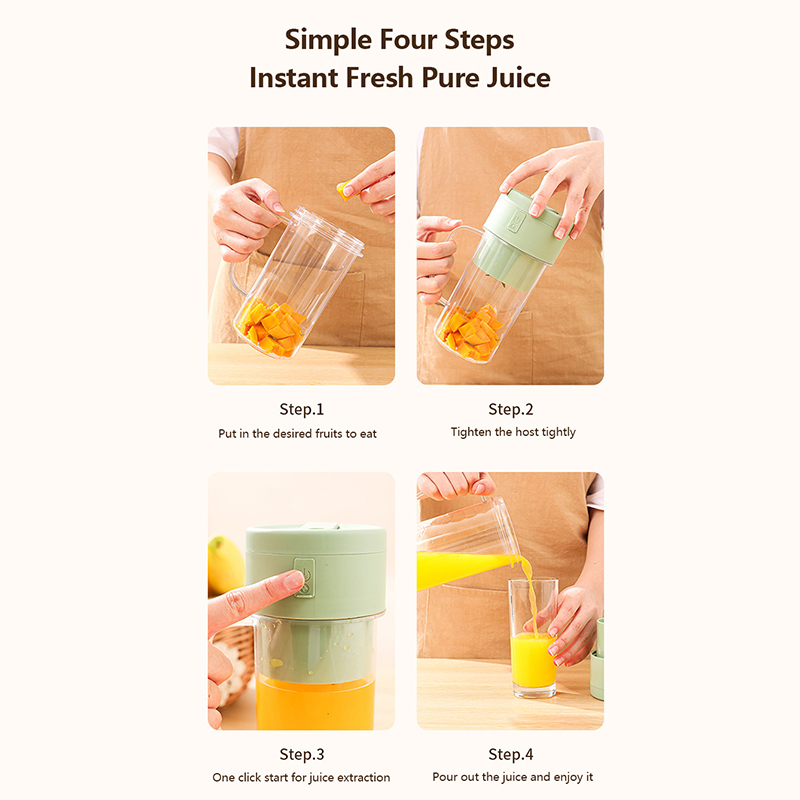 Simple Four Steps
Instant Fresh Pure Juice

Step.1
Put in the desired fruits to eat

Step.2
Tighten the host tightly

Step.3
One click start for juice extraction

Step.4
Pour out the juice and enjoy it