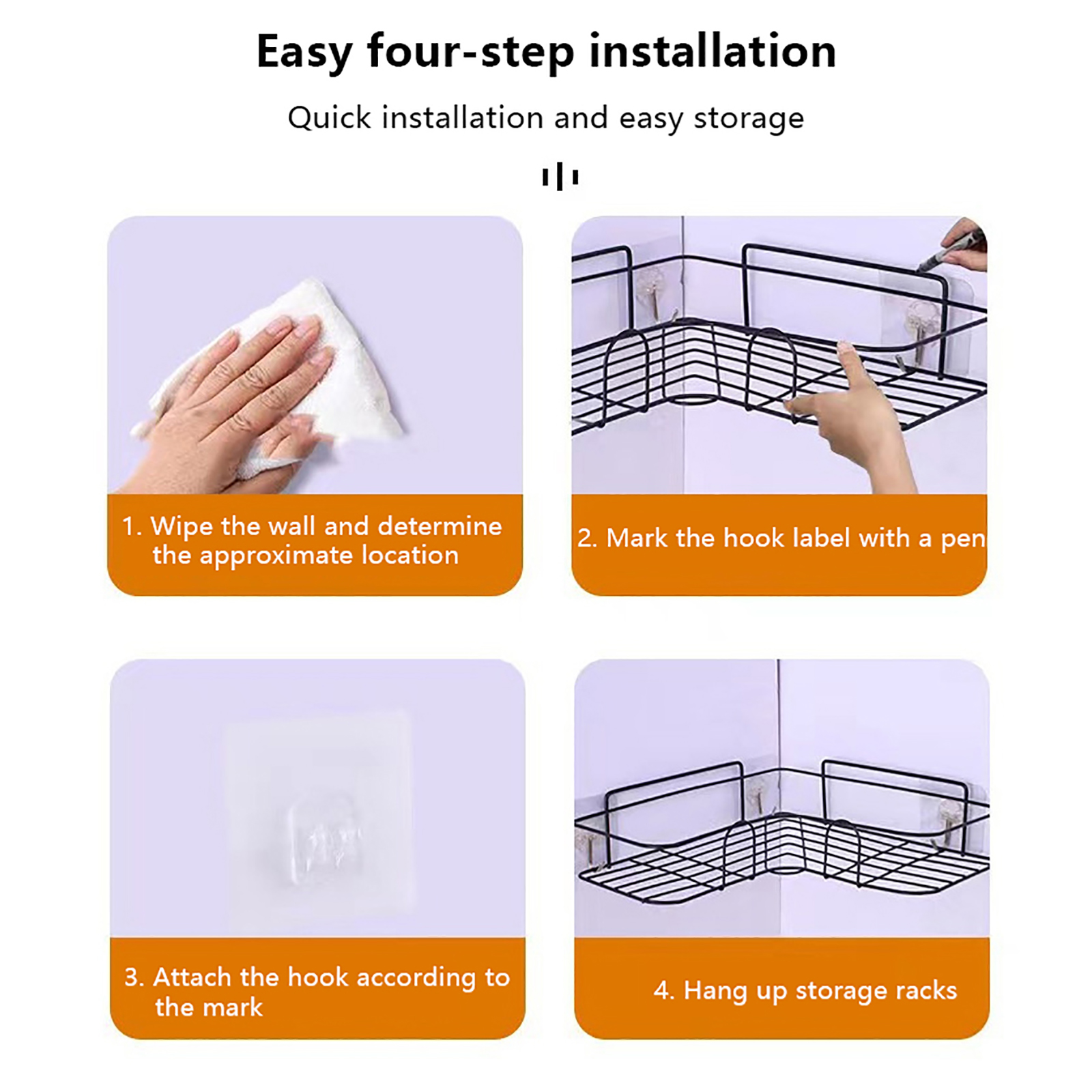 Easy four-step installation

Quick installation and easy storage

1. Wipe the wall and determine the approximate location

2. Mark the hook label with a pen

3. Attach the hook according to the mark

4. Hang up storage racks