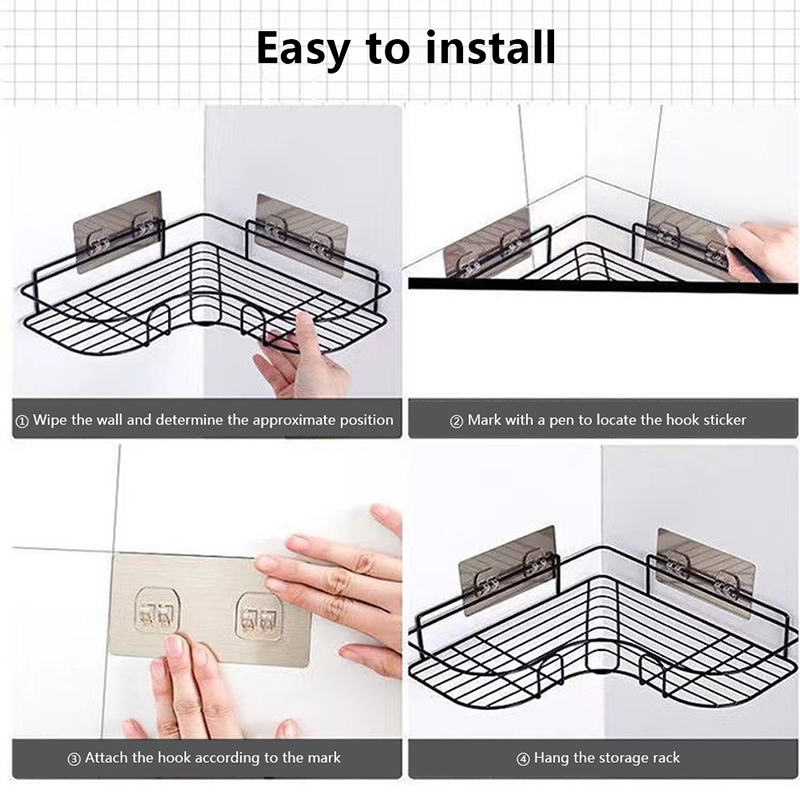 Easy to install

① Wipe the wall and determine the approximate position

② Mark with a pen to locate the hook sticker

③ Attach the hook according to the mark

④ Hang the storage rack