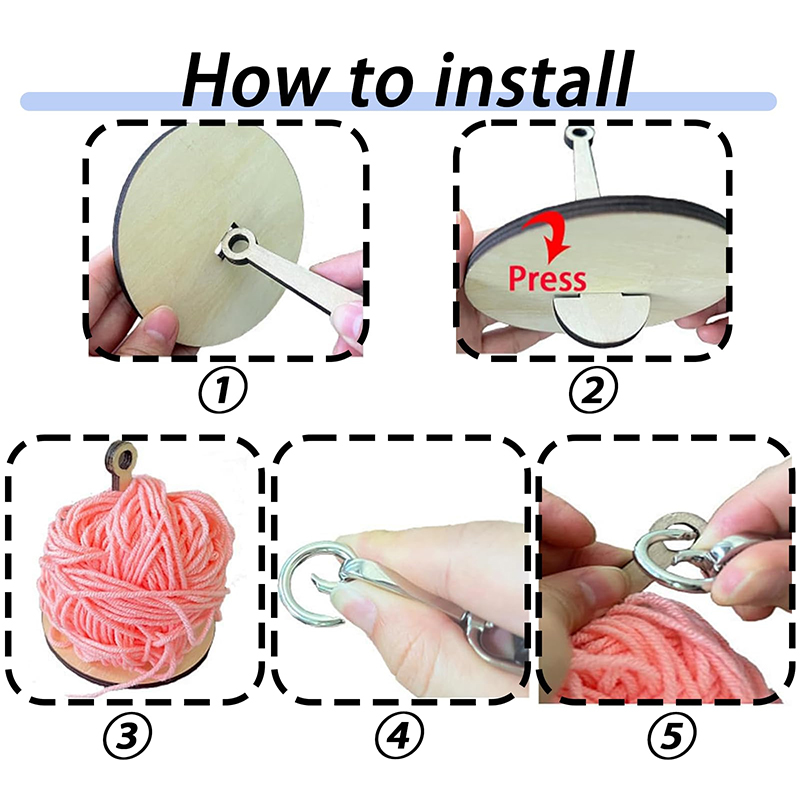 How to install

①

Press

②

③

④

⑤