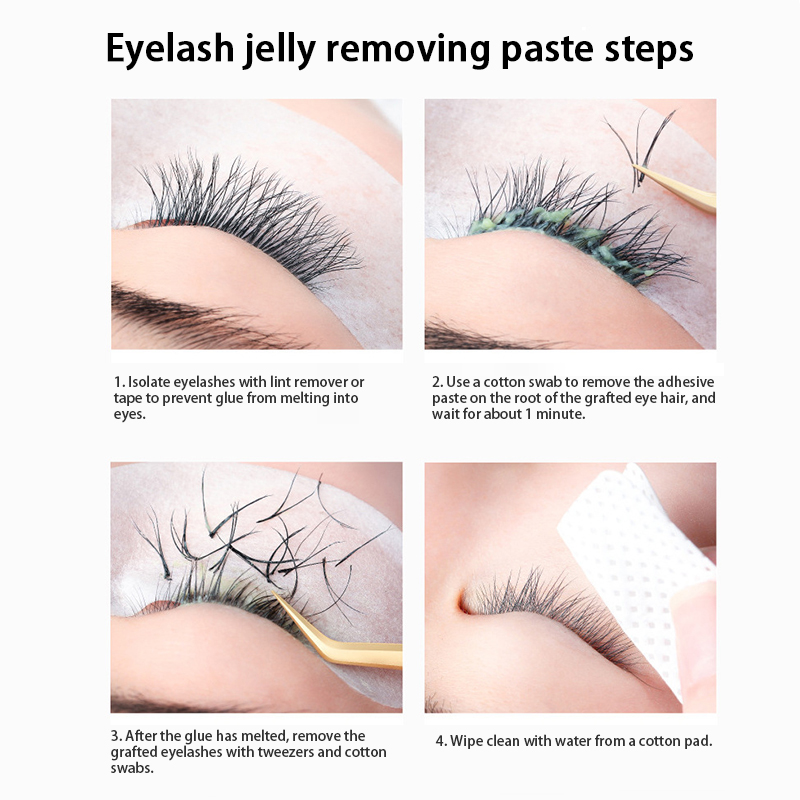 Eyelash jelly removing paste steps

1. Isolate eyelashes with lint remover or tape to prevent glue from melting into eyes.

2. Use a cotton swab to remove the adhesive paste on the root of the grafted eye hair, and wait for about 1 minute.

3. After the glue has melted, remove the grafted eyelashes with tweezers and cotton swabs.

4. Wipe clean with water from a cotton pad.